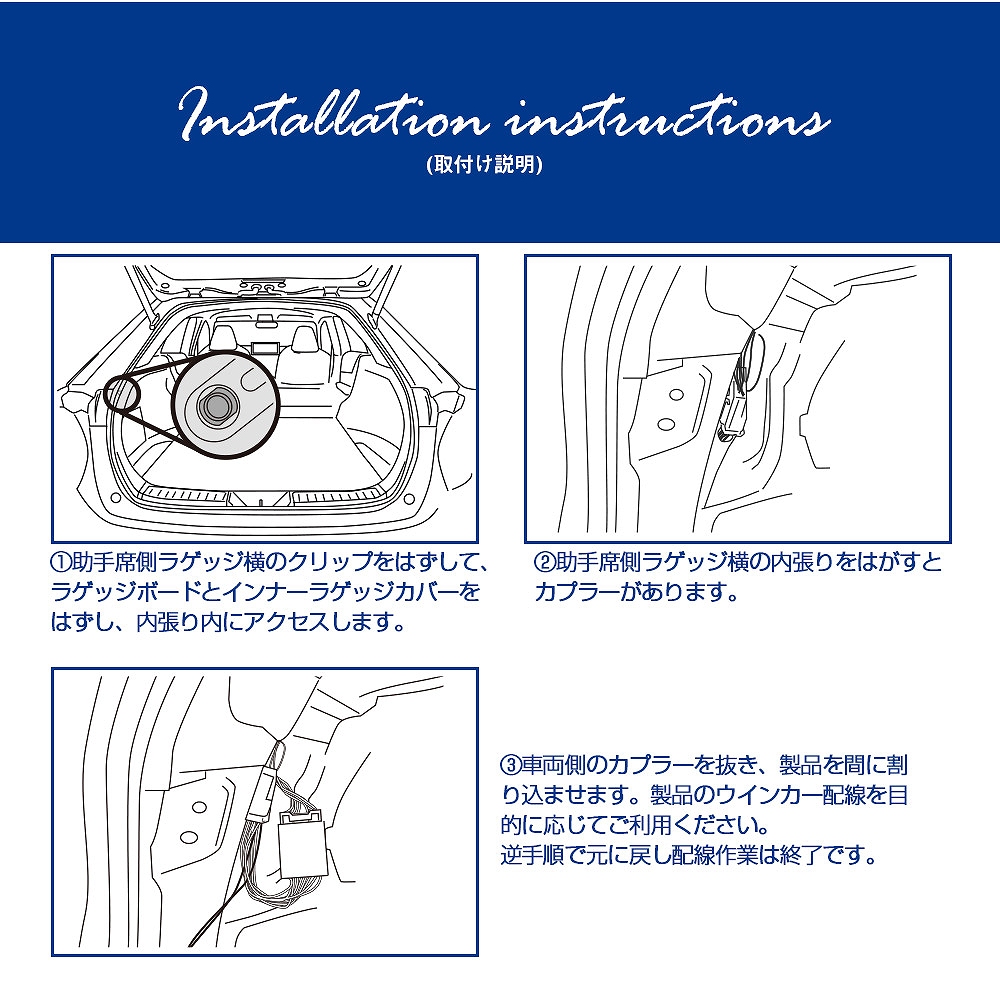 Installation instructions
(取付け説明)

①助手席側ラゲッジ横のクリップをはずして、ラゲッジボードとインナーラゲッジカバーをはずし、内張り内にアクセスします。

②助手席側ラゲッジ横の内張りをはがすとカプラーがあります。

③車両側のカプラーを抜き、製品を間に割り込ませます。製品のウインカー配線を目的に応じてご利用ください。
逆手順で元に戻し配線作業は終了です。