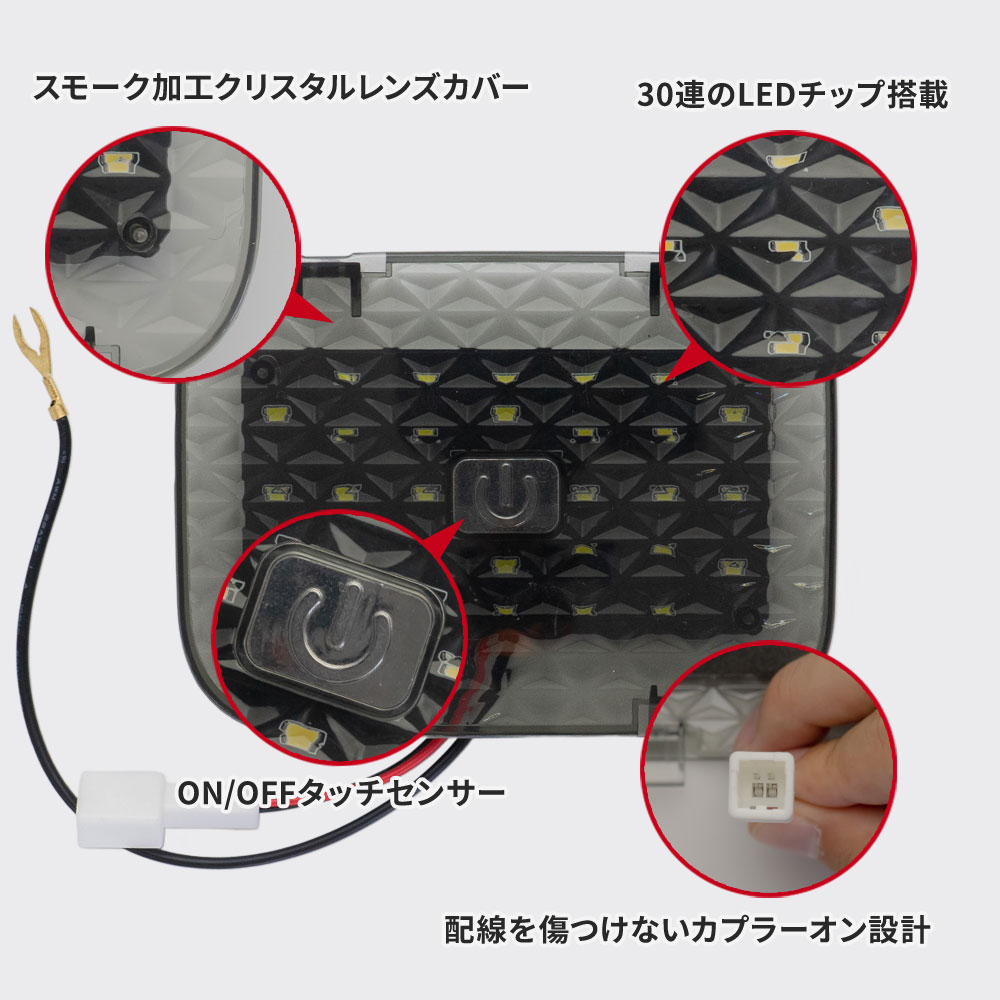 スモーク加工クリスタルレンズカバー

30連のLEDチップ搭載

ON/OFFタッチセンサー

配線を傷つけないカプラーオン設計