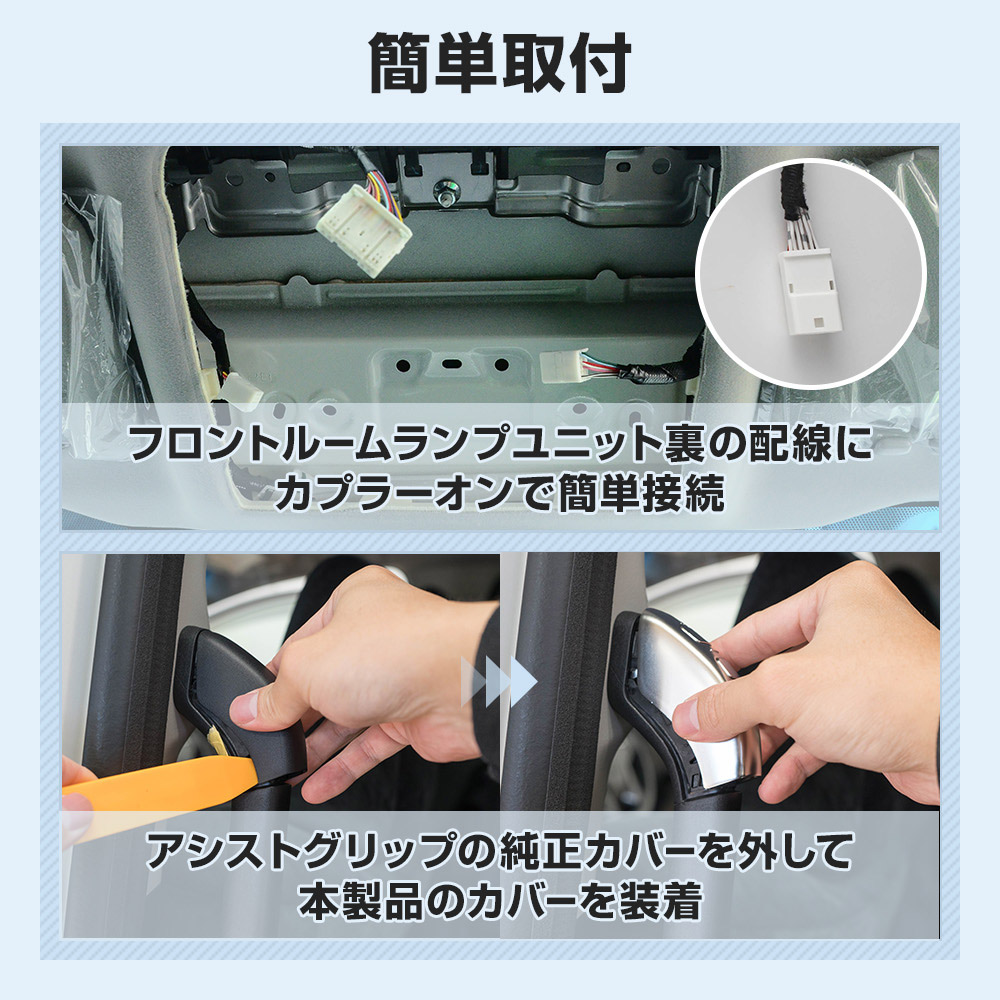 簡単取付

フロントルームランプユニット裏の配線にカプラーオンで簡単接続

アシストグリップの純正カバーを外して本製品のカバーを装着