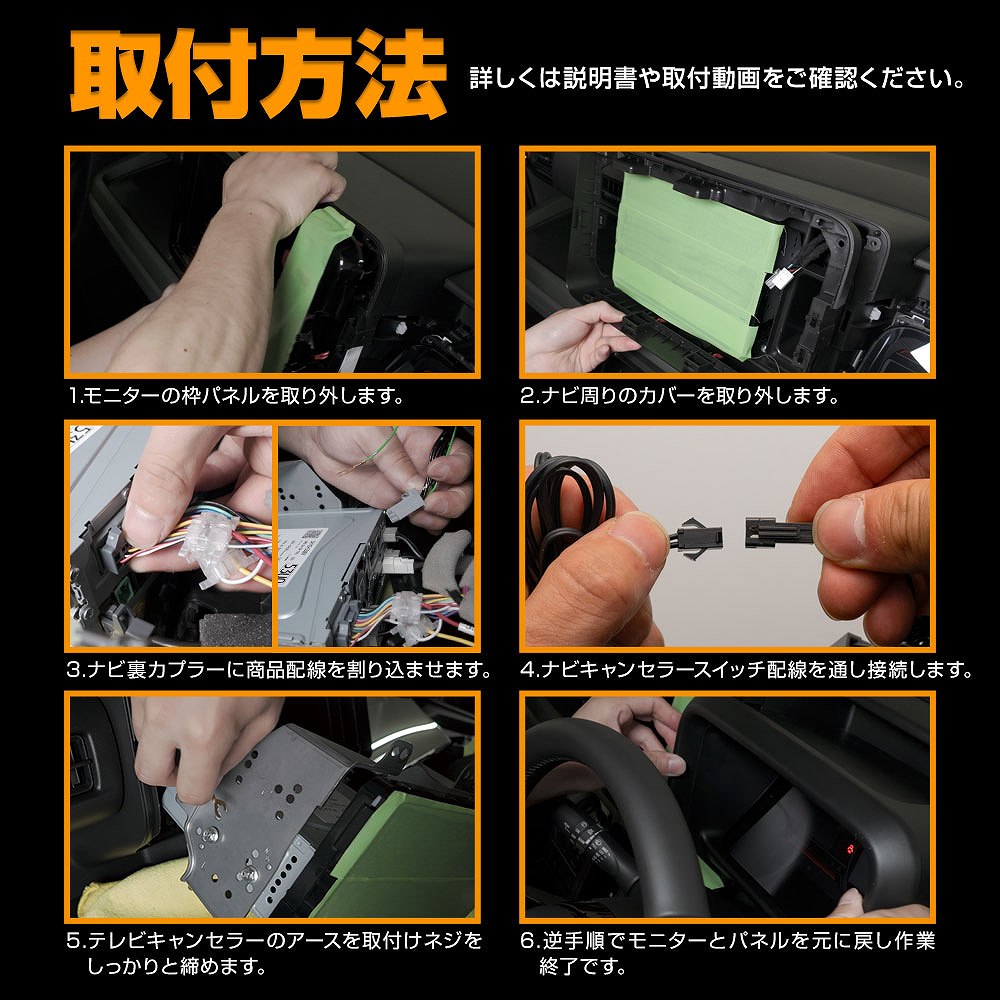 取付方法

詳しくは説明書や取付動画をご確認ください。

1.モニターの枠パネルを取り外します。

2.ナビ周りのカバーを取り外します。

3.ナビ裏カプラーに商品配線を割り込ませます。

4.ナビキャンセラースイッチ配線を通し接続します。

5.テレビキャンセラーのアースを取付けネジをしっかりと締めます。

6.逆手順でモニターとパネルを元に戻し作業終了です。