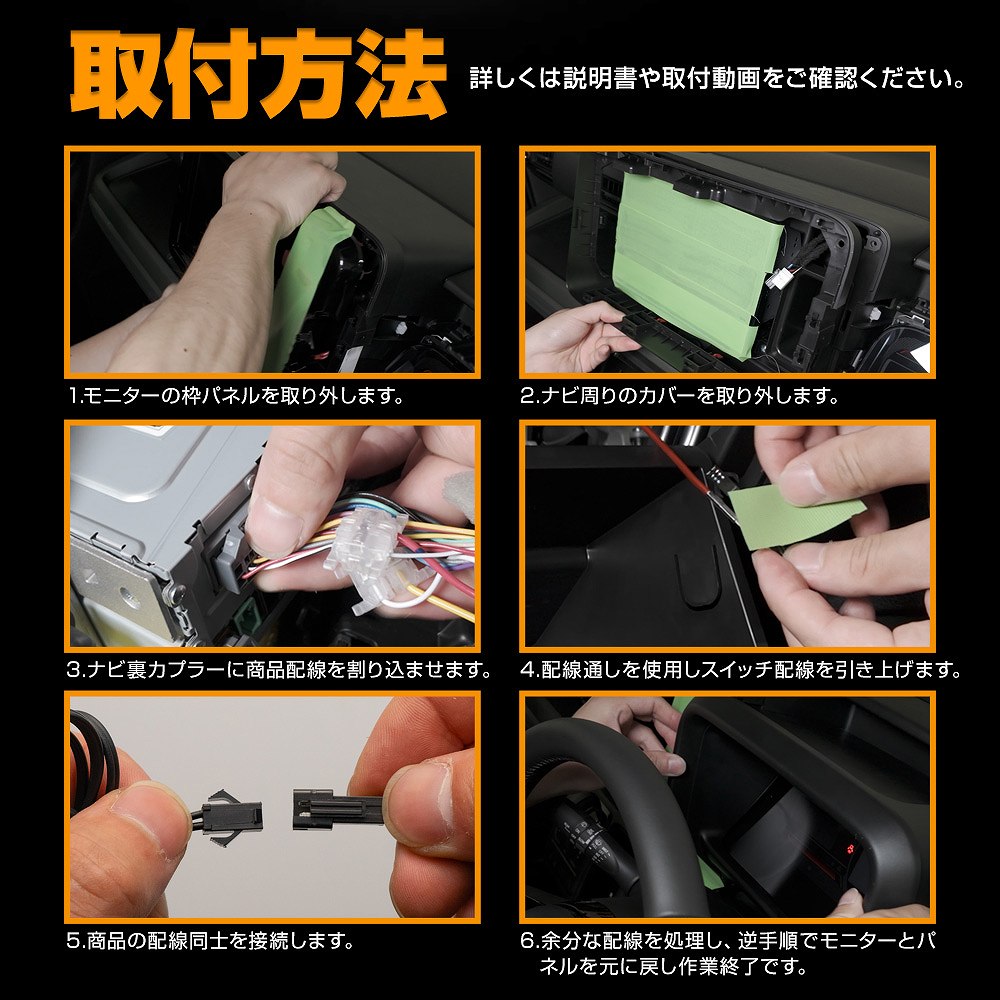 取付方法 詳しくは説明書や取付動画をご確認ください。

1.モニターの枠パネルを取り外します。

2.ナビ周りのカバーを取り外します。

3.ナビ裏カプラーに商品配線を割り込ませます。

4.配線通しを使用しスイッチ配線を引き上げます。

5.商品の配線同士を接続します。

6.余分な配線を処理し、逆手順でモニターとパネルを元に戻し作業終了です。