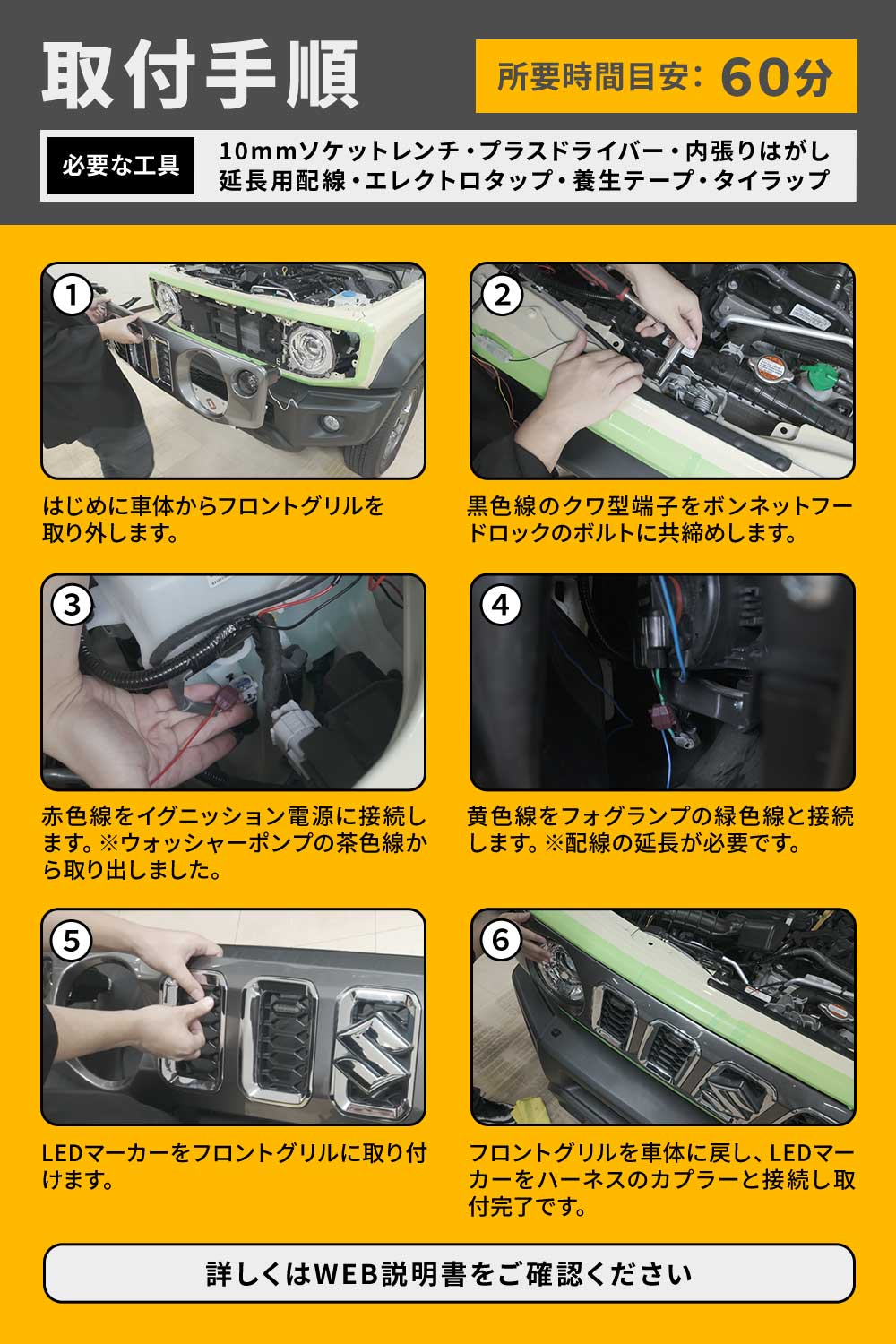 取付手順

所要時間目安：60分

必要な工具

10mmソケットレンチ・プラスドライバー・内張りはがし
延長用配線・エレクトロタップ・養生テープ・タイラップ

1

はじめに車体からフロントグリルを取り外します。

2

黒色線のクワ型端子をボンネットフードロックのボルトに共締めします。

3

赤色線をイグニッション電源に接続します。※ウォッシャーポンプの茶色線から取り出しました。

4

黄色線をフォグランプの緑色線と接続します。※配線の延長が必要です。

5

LEDマーカーをフロントグリルに取り付けます。

6

フロントグリルを車体に戻し、LEDマーカーをハーネスのカプラーと接続し取付完了です。

詳しくはWEB説明書をご確認ください