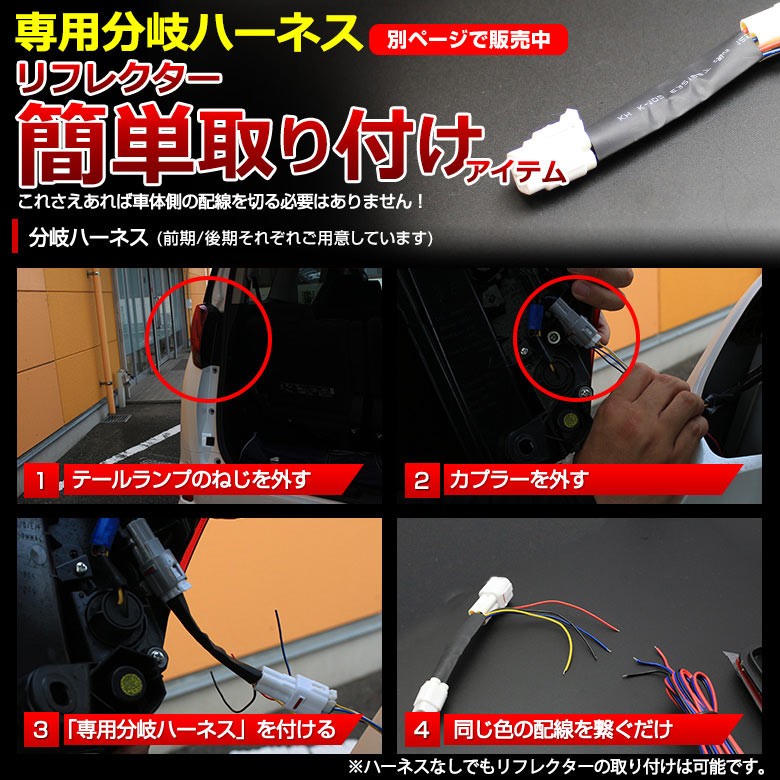 専用分岐ハーネス 別ページで販売中

リフレクター
簡単取り付けアイテム

これさえあれば車体側の配線を切る必要はありません！

分岐ハーネス（前期/後期それぞれご用意しています）

1 テールランプのねじを外す

2 カプラーを外す

3 「専用分岐ハーネス」を付ける

4 同じ色の配線を繋ぐだけ

※ハーネスなしでもリフレクターの取り付けは可能です。