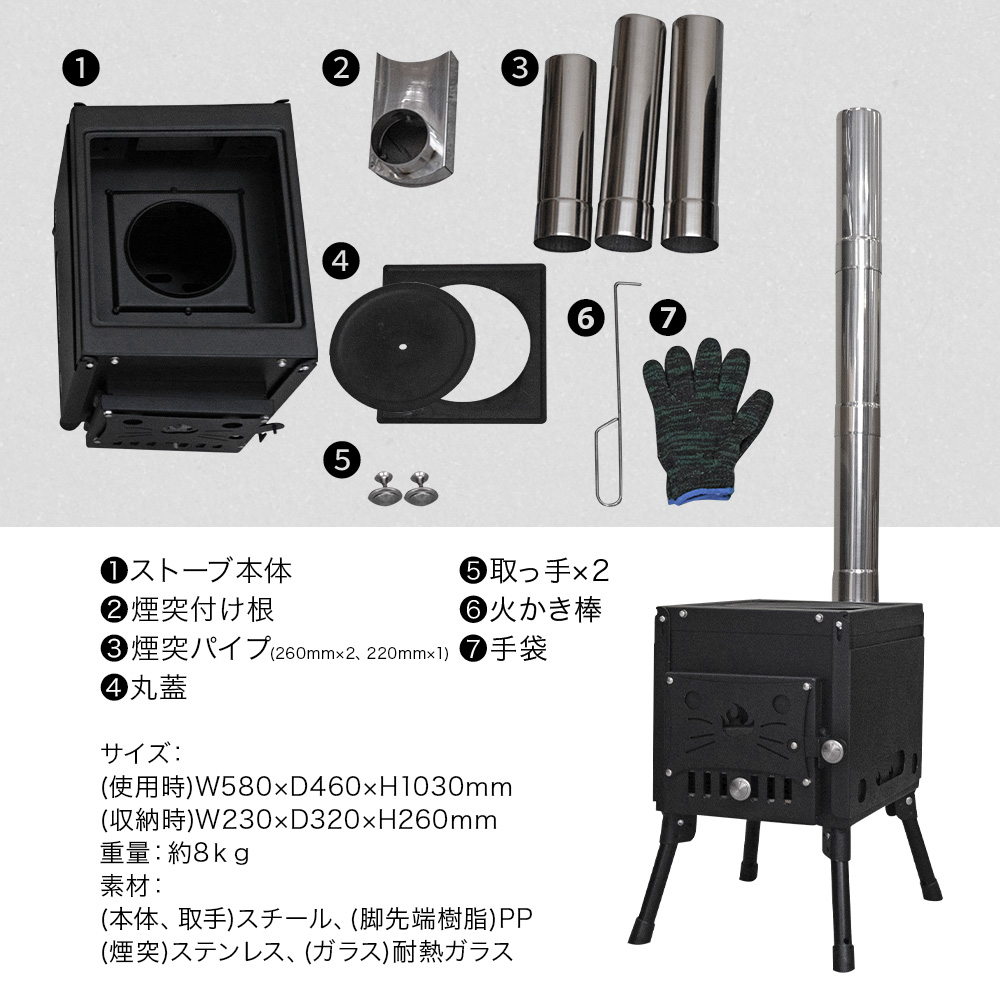 ❶

❷

❸

❹

❺

❻

❼

❶ストーブ本体
❷煙突付け根
❸煙突パイプ(260mm×2、220mm×1)
❹丸蓋

❺取っ手×2
❻火かき棒
❼手袋

サイズ：
(使用時)W580×D460×H1030mm
(収納時)W230×D320×H260mm
重量：約8ｋｇ
素材：
(本体、取手)スチール、(脚先端樹脂)PP
(煙突)ステンレス、(ガラス)耐熱ガラス