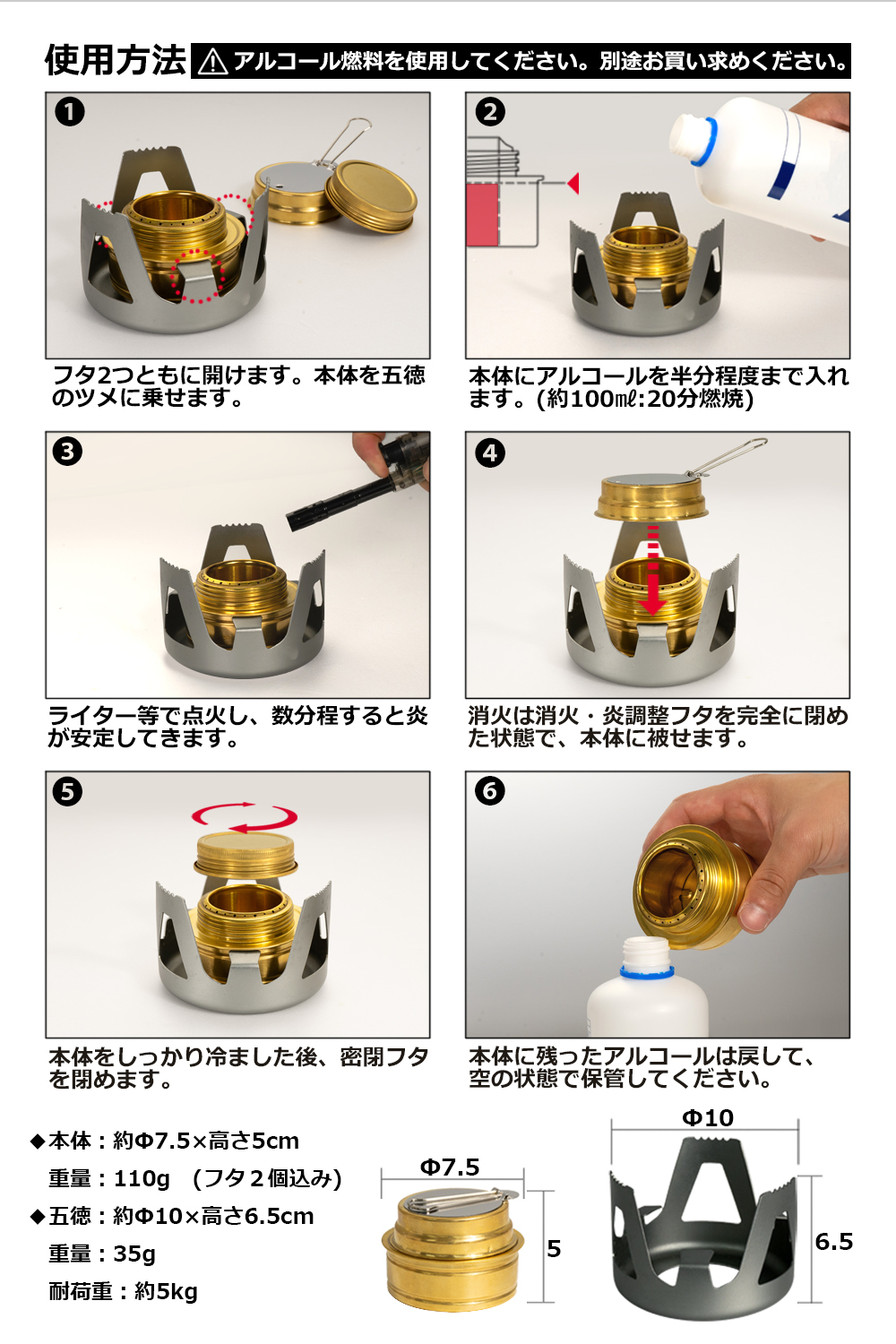 使用方法 ⚠ アルコール燃料を使用してください。別途お買い求めください。

❶

フタ2つともに開けます。本体を五徳のツメに乗せます。

❷

本体にアルコールを半分程度まで入れます。(約100㎖:20分燃焼)

❸

ライター等で点火し、数分程すると炎が安定してきます。

❹

消火は消火・炎調整フタを完全に閉めた状態で、本体に被せます。

❺

本体をしっかり冷ました後、密閉フタを閉めます。

❻

本体に残ったアルコールは戻して、空の状態で保管してください。

◆本体：約Φ7.5×高さ5cm
重量：110g　(フタ２個込み)
◆五徳：約Φ10×高さ6.5cm
重量：35g
耐荷重：約5kg

Φ7.5

5

Φ10

6.5