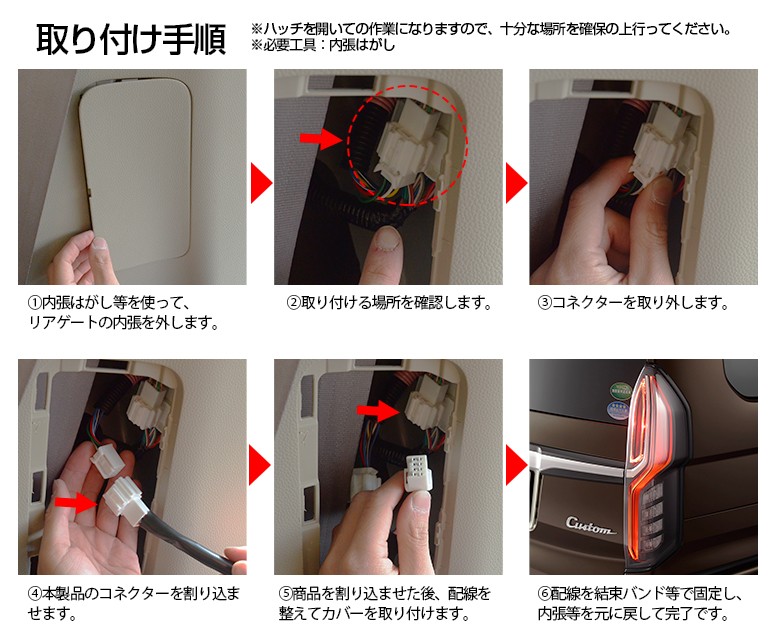 取り付け手順

※ハッチを開いての作業になりますので、十分な場所を確保の上行ってください。
※必要工具：内張はがし

①内張はがし等を使って、リアゲートの内張を外します。

②取り付ける場所を確認します。

③コネクターを取り外します。

④本製品のコネクターを割り込ませます。

⑤商品を割り込ませた後、配線を整えてカバーを取り付けます。

Custom

⑥配線を結束バンド等で固定し、内張等を元に戻して完了です。