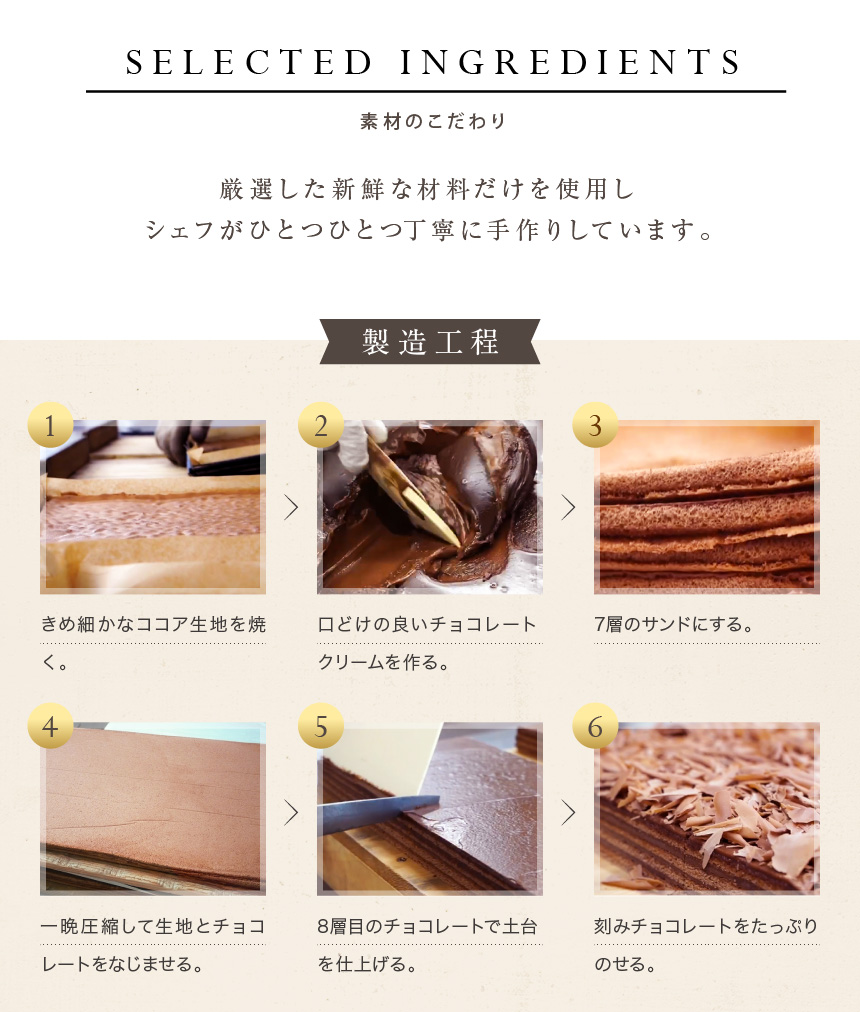 SELECTED INGREDIENTS

素材のこだわり

厳選した新鮮な材料だけを使用し
シェフがひとつひとつ丁寧に手作りしています。

製造工程

1

きめ細かなココア生地を焼く。

2

口どけの良いチョコレートクリームを作る。

3

7層のサンドにする。

4

一晩圧縮して生地とチョコレートをなじませる。

5

8層目のチョコレートで土台を仕上げる。

6

刻みチョコレートをたっぷりのせる。