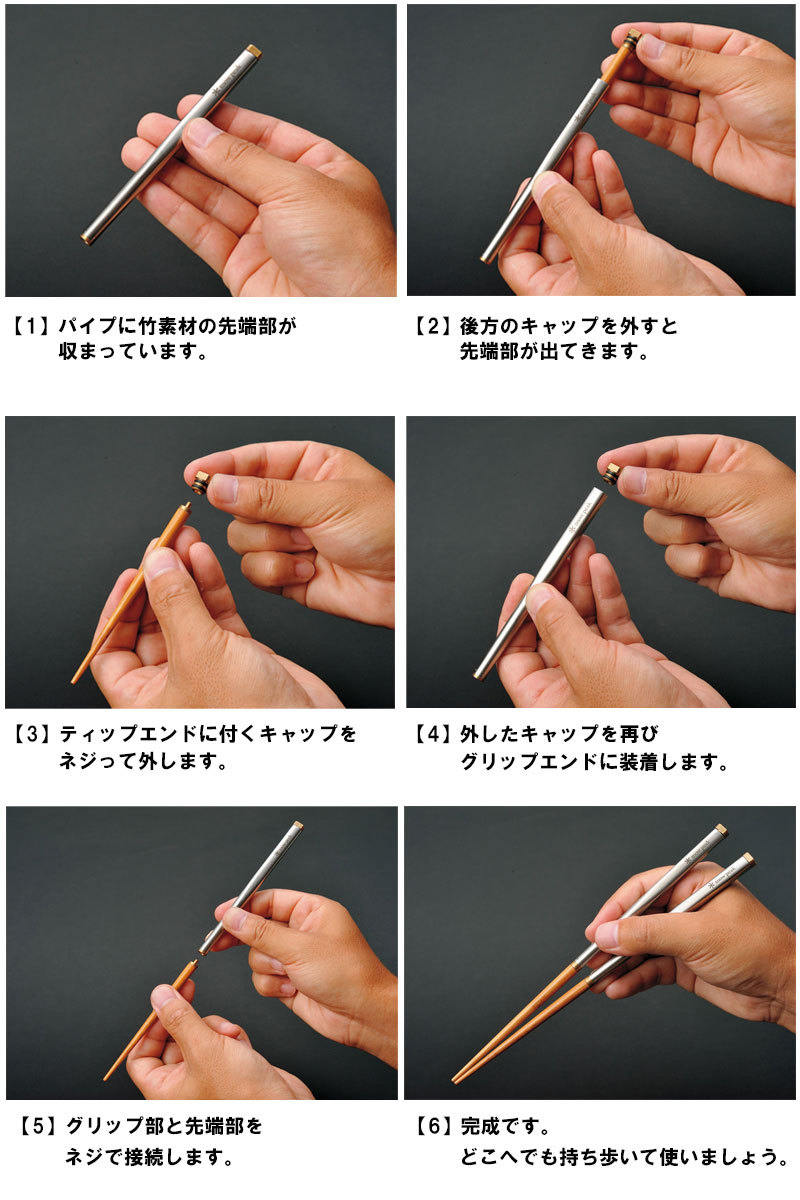 【1】パイプに竹素材の先端部が収まっています。

【2】後方のキャップを外すと先端部が出てきます。

【3】ティップエンドに付くキャップをネジって外します。

【4】外したキャップを再びグリップエンドに装着します。

【5】グリップ部と先端部をネジで接続します。

【6】完成です。どこへでも持ち歩いて使いましょう。