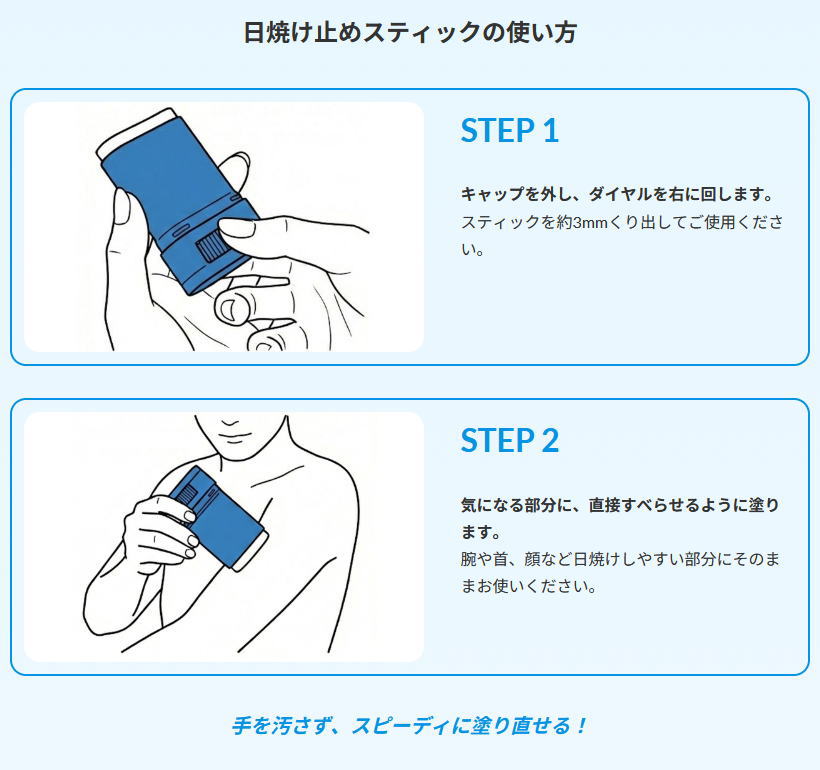 日焼け止めスティックの使い方

STEP 1

キャップを外し、ダイヤルを右に回します。
スティックを約3mmくり出してご使用ください。

STEP 2

気になる部分に、直接すべらせるように塗ります。
腕や首、顔など日焼けしやすい部分にそのままお使いください。

手を汚さず、スピーディに塗り直せる！