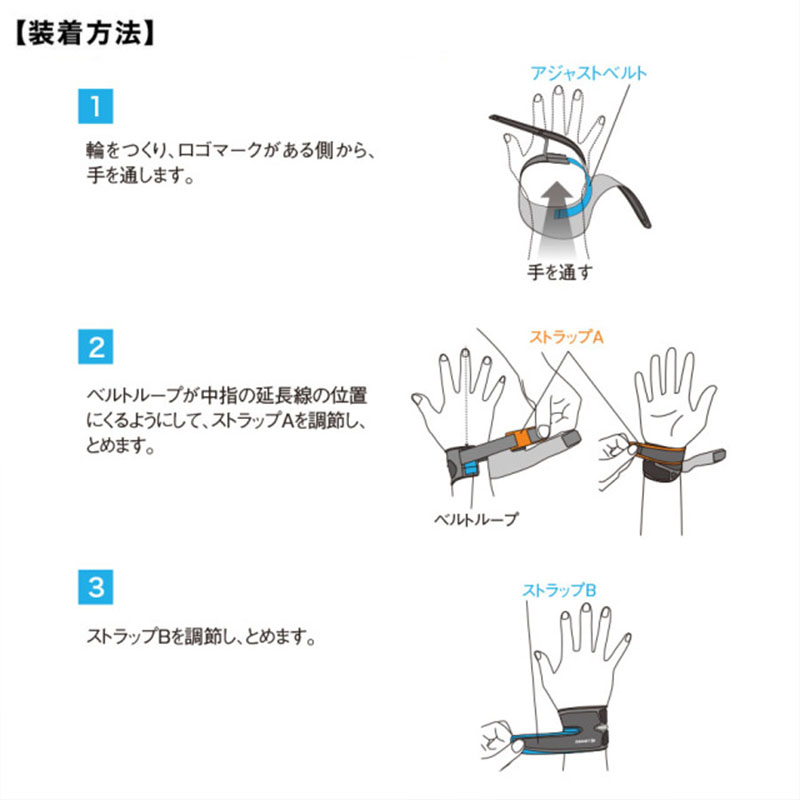 【装着方法】

1

輪をつくり、ロゴマークがある側から、手を通します。

アジャストベルト

手を通す

2

ベルトループが中指の延長線の位置にくるようにして、ストラップAを調節し、とめます。

ストラップA

ベルトループ

3

ストラップBを調節し、とめます。

ストラップB