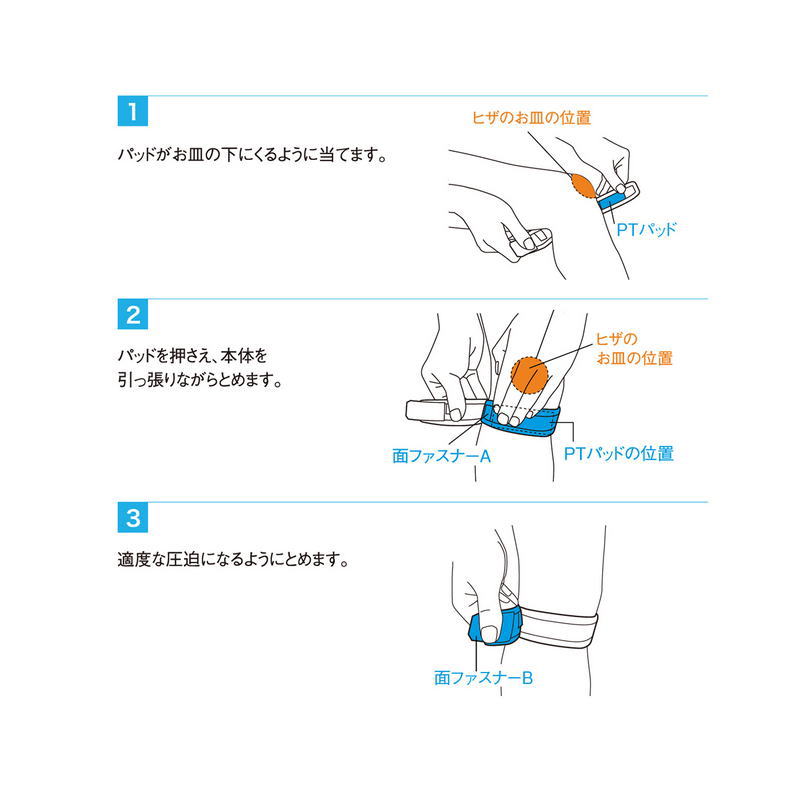 1

パッドがお皿の下にくるように当てます。

ヒザのお皿の位置

PTパッド

2

パッドを押さえ、本体を引っ張りながらとめます。

ヒザのお皿の位置

面ファスナーA

PTパッドの位置

3

適度な圧迫になるようにとめます。

面ファスナーB