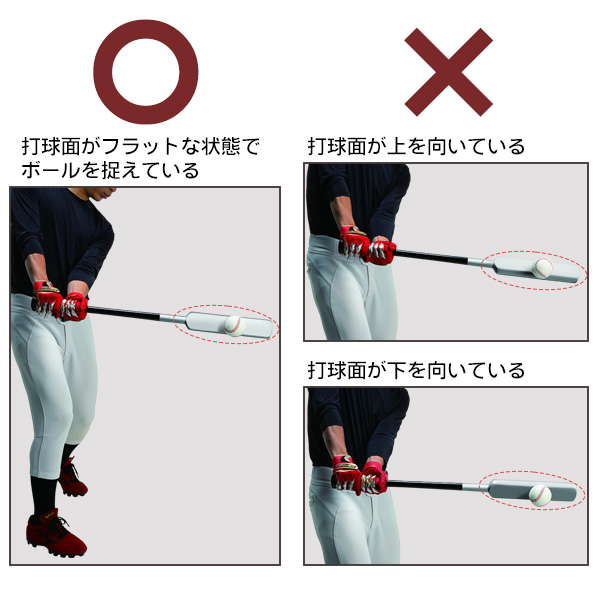 ○

打球面がフラットな状態でボールを捉えている

×

打球面が上を向いている

打球面が下を向いている