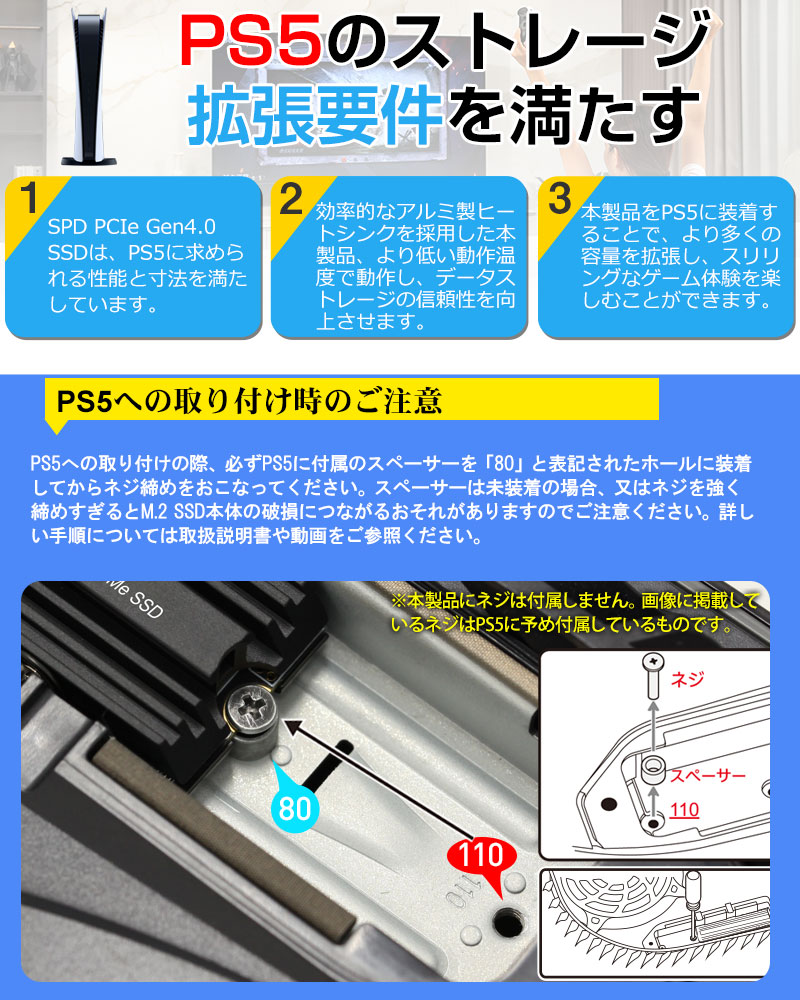 PS5のストレージ拡張要件を満たす

1
SPD PCIe Gen4.0 SSDは、PS5に求められる性能と寸法を満たしています。

2
効率的なアルミ製ヒートシンクを採用した本製品、より低い動作温度で動作し、データストレージの信頼性を向上させます。

3
本製品をPS5に装着することで、より多くの容量を拡張し、スリリングなゲーム体験を楽しむことができます。

PS5への取り付け時のご注意

PS5への取り付けの際、必ずPS5に付属のスペーサーを「80」と表記されたホールに装着してからネジ締めをおこなってください。スペーサーは未装着の場合、又はネジを強く締めすぎるとM.2 SSD本体の破損につながるおそれがありますのでご注意ください。詳しい手順については取扱説明書や動画をご参照ください。

Me SSD

※本製品にネジは付属しません。画像に掲載しているネジはPS5に予め付属しているものです。

80

110

110

ネジ

スペーサー

110