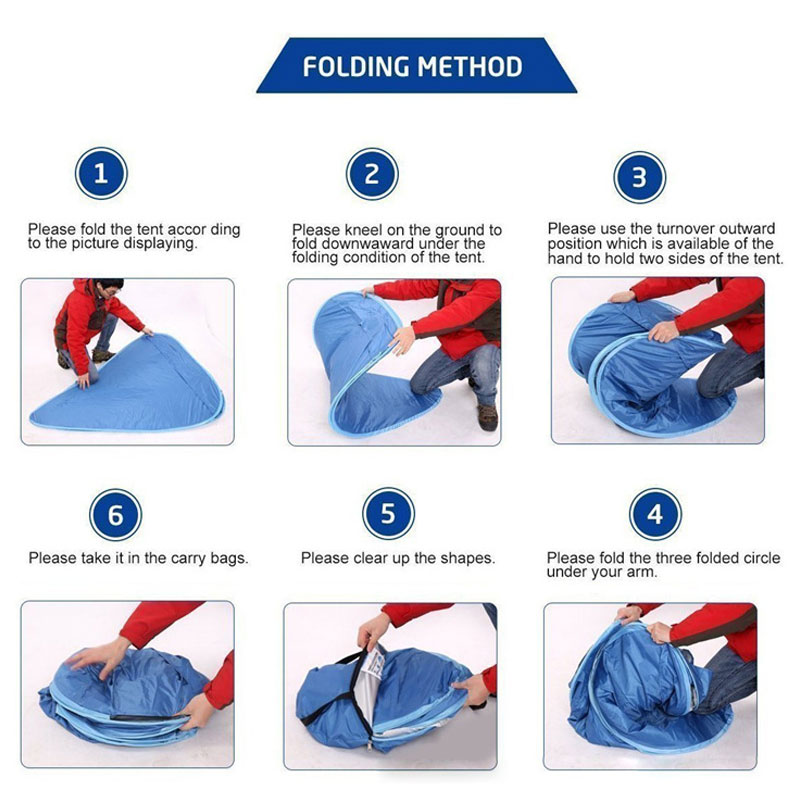 FOLDING METHOD

1

Please fold the tent accor ding to the picture displaying.

2

Please kneel on the ground to fold downwaward under the folding condition of the tent.

3

Please use the turnover outward position which is available of the hand to hold two sides of the tent.

6

Please take it in the carry bags.

5

Please clear up the shapes.

4

Please fold the three folded circle under your arm.