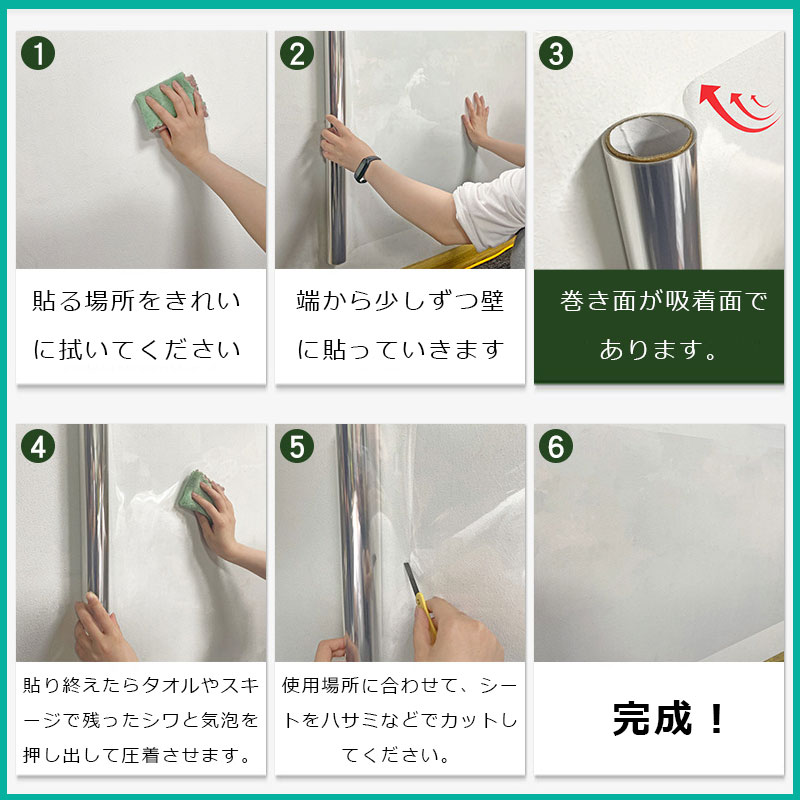 1

貼る場所をきれいに拭いてください

2

端から少しずつ壁に貼っていきます

3

巻き面が吸着面であります。

4

貼り終えたらタオルやスキージで残ったシワと気泡を押し出して圧着させます。

5

使用場所に合わせて、シートをハサミなどでカットしてください。

6

完成！