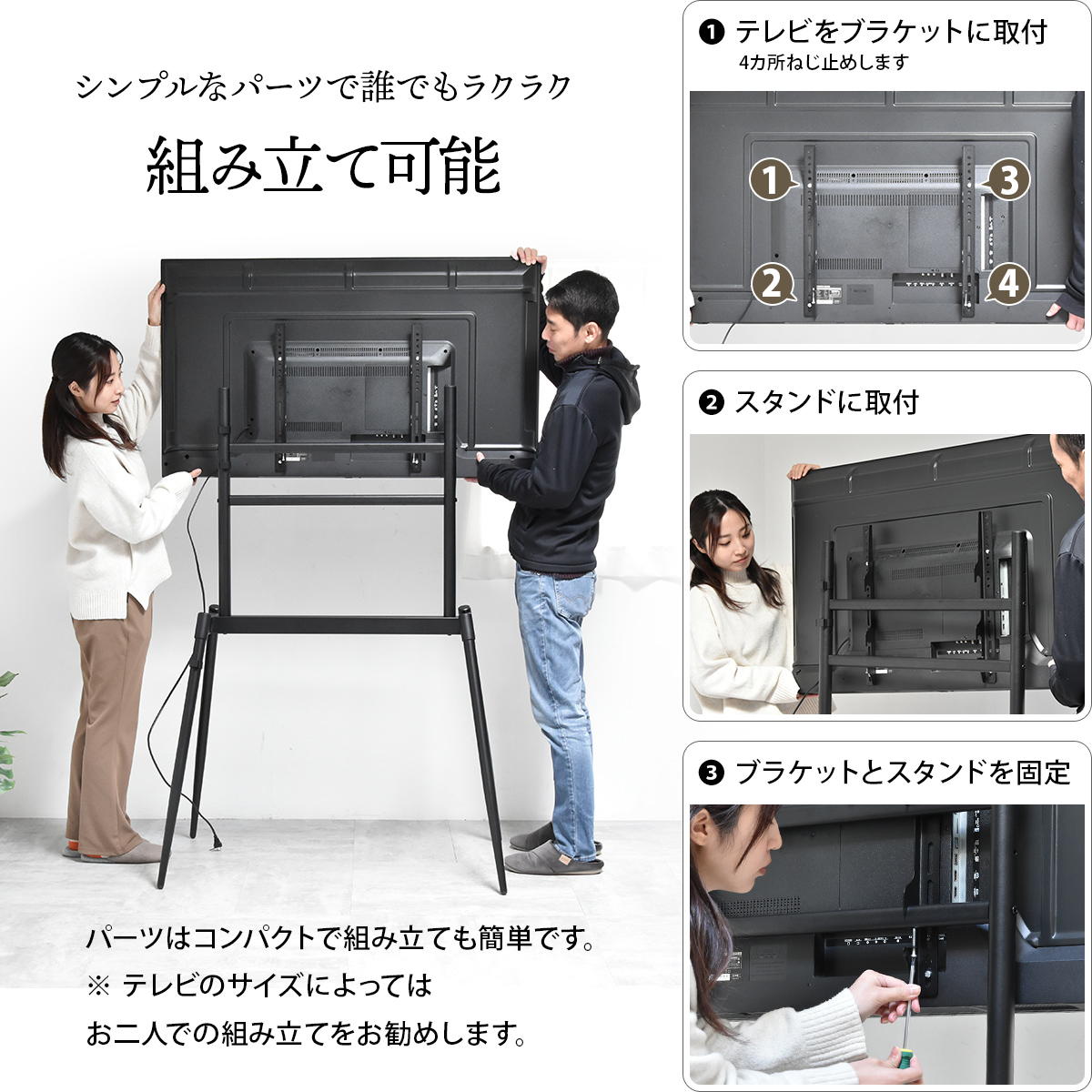 シンプルなパーツで誰でもラクラク

組み立て可能

パーツはコンパクトで組み立ても簡単です。
※ テレビのサイズによっては
お二人での組み立てをお勧めします。

❶ テレビをブラケットに取付
4カ所ねじ止めします

1
3
2
4

❷ スタンドに取付

❸ ブラケットとスタンドを固定