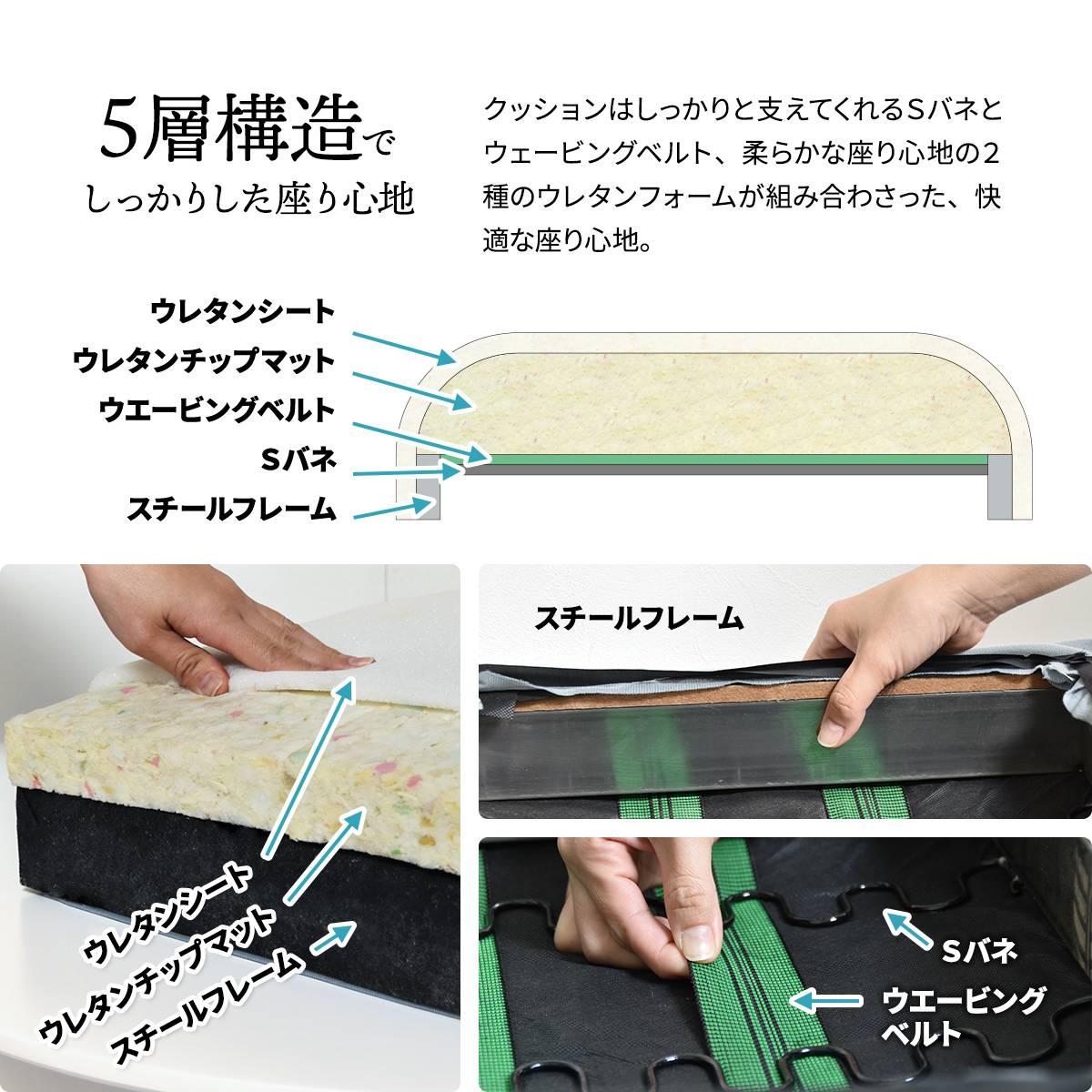 5層構造で
しっかりした座り心地

クッションはしっかりと支えてくれるSバネとウェービングベルト、柔らかな座り心地の2種のウレタンフォームが組み合わさった、快適な座り心地。

ウレタンシート
ウレタンチップマット
ウエービングベルト
Sバネ
スチールフレーム

ウレタンシート
ウレタンチップマット
スチールフレーム

スチールフレーム

Sバネ
ウエービングベルト