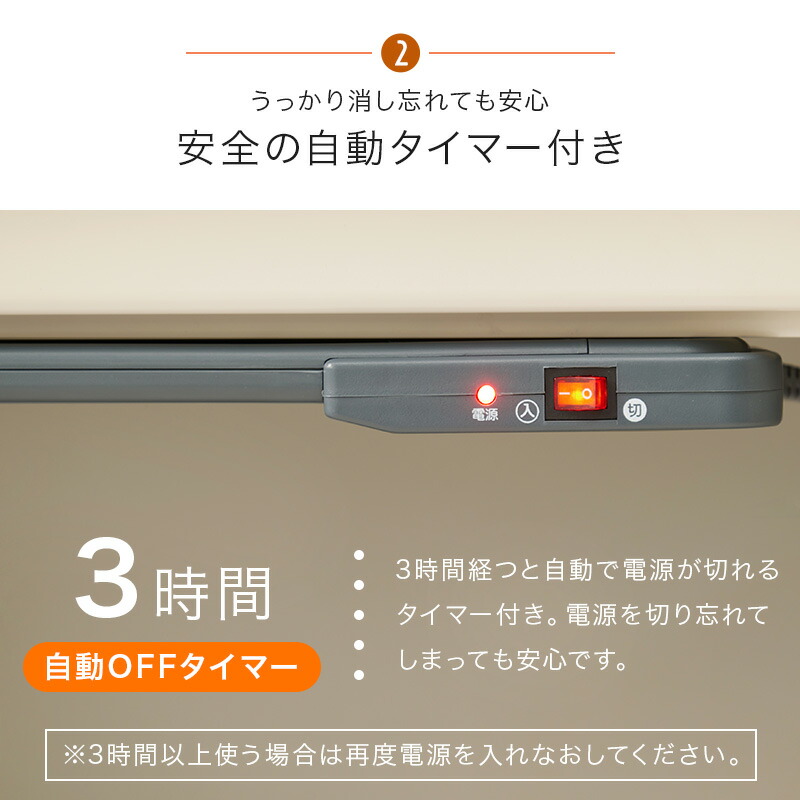 2

うっかり消し忘れても安心

安全の自動タイマー付き

電源

入

切

3時間

自動OFFタイマー

3時間経つと自動で電源が切れるタイマー付き。電源を切り忘れてしまっても安心です。

※3時間以上使う場合は再度電源を入れなおしてください。