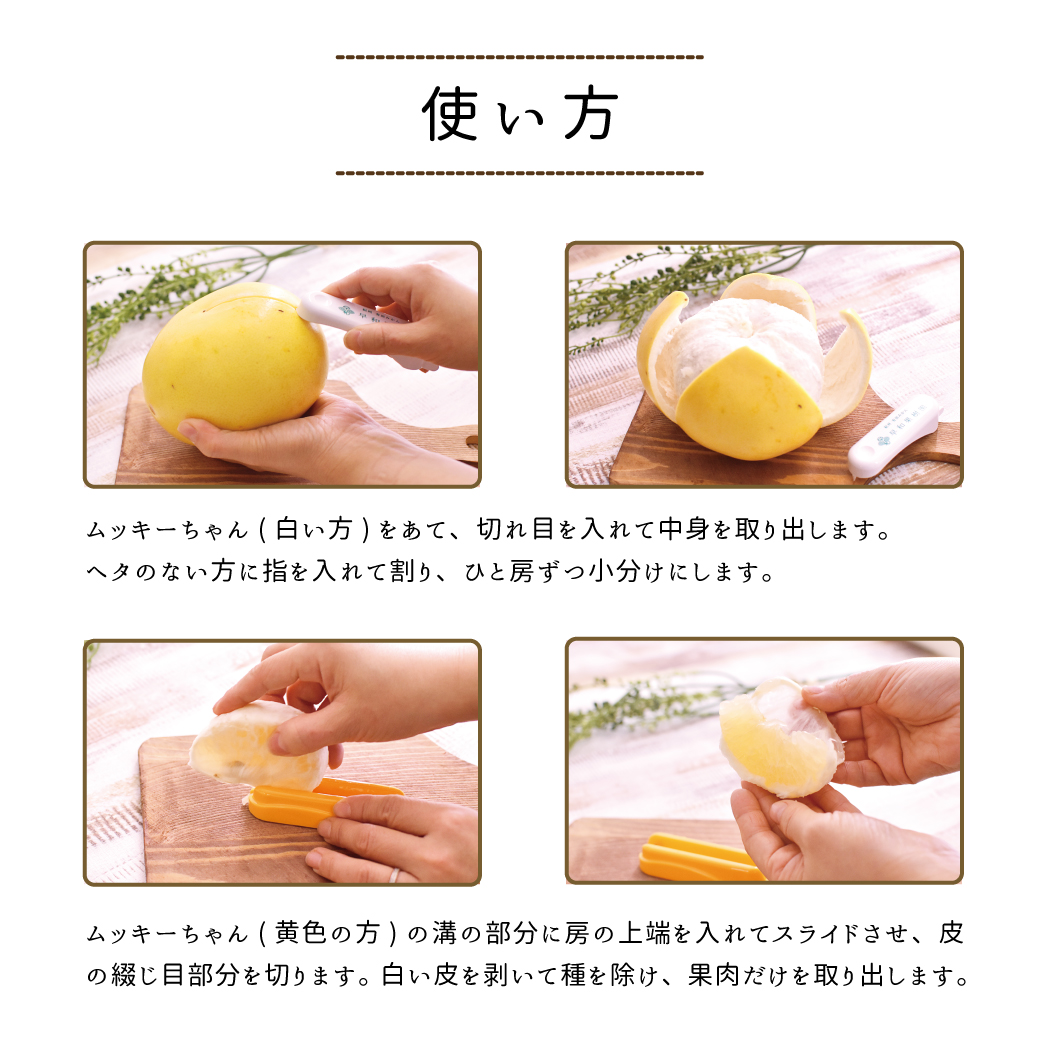 使い方

ムッキーちゃん（白い方）をあて、切れ目を入れて中身を取り出します。
ヘタのない方に指を入れて割り、ひと房ずつ小分けにします。

ムッキーちゃん（黄色の方）の溝の部分に房の上端を入れてスライドさせ、皮の綴じ目部分を切ります。白い皮を剥いて種を除け、果肉だけを取り出します。