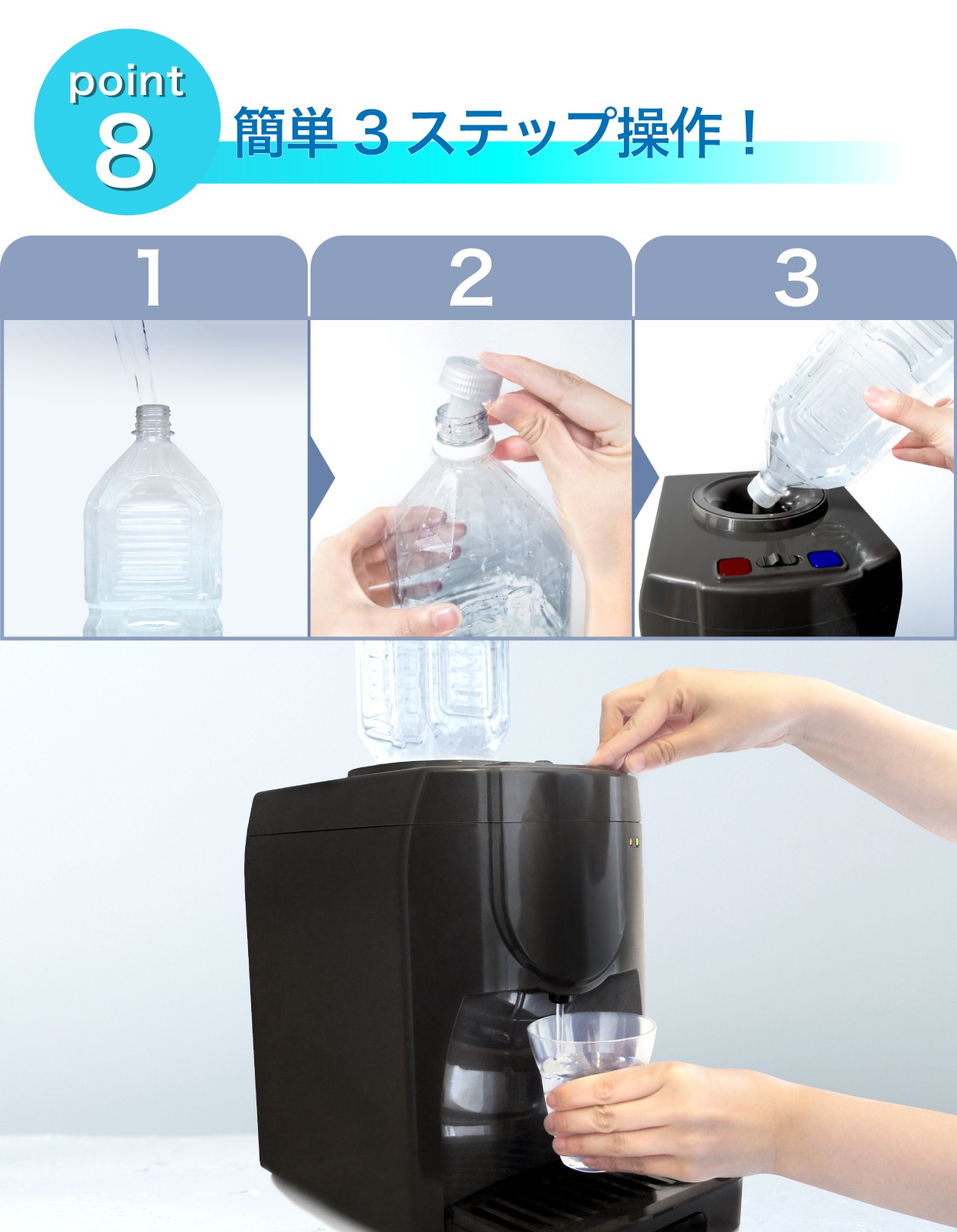 point
8
簡単３ステップ操作！

1

2

3