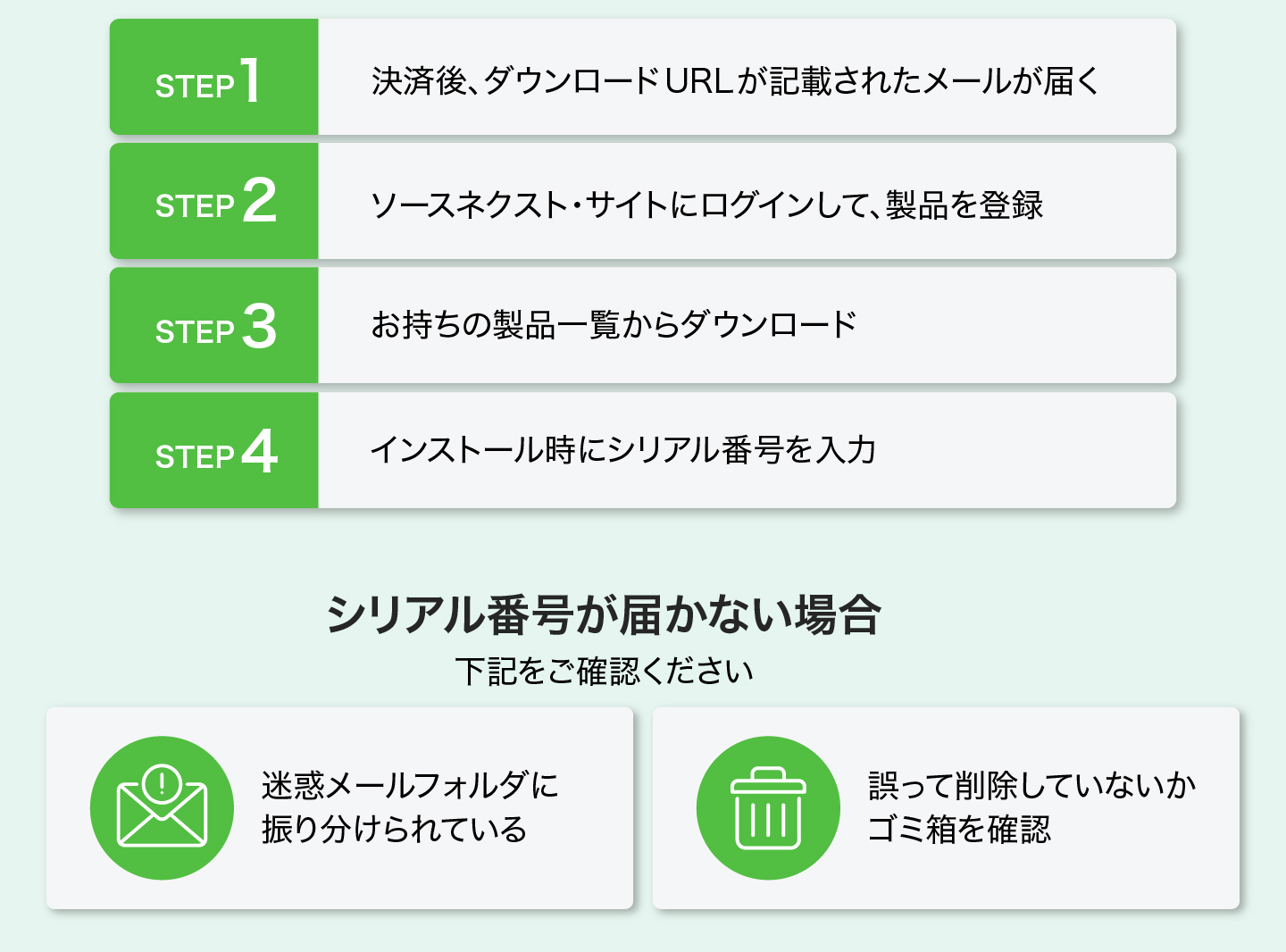 STEP 1

決済後、ダウンロードURLが記載されたメールが届く

STEP 2

ソースネクスト・サイトにログインして、製品を登録

STEP 3

お持ちの製品一覧からダウンロード

STEP 4

インストール時にシリアル番号を入力

シリアル番号が届かない場合

下記をご確認ください

迷惑メールフォルダに
振り分けられている

誤って削除していないか
ゴミ箱を確認