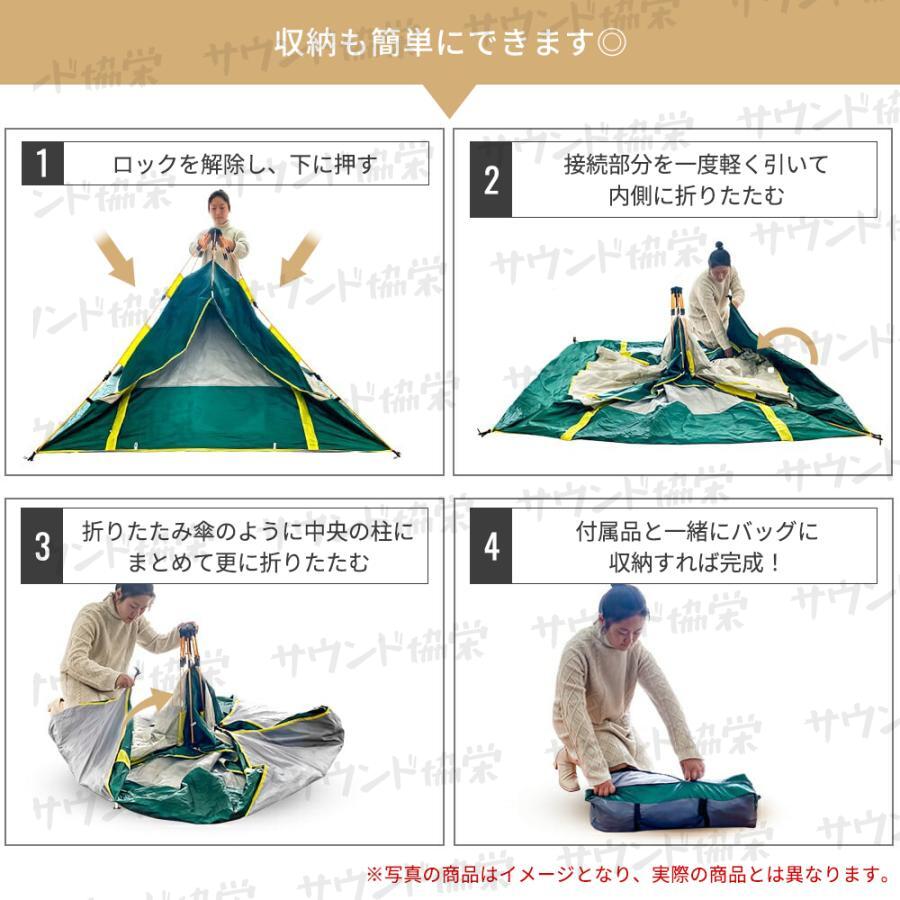 収納も簡単にできます◎

1 ロックを解除し、下に押す

2 接続部分を一度軽く引いて内側に折りたたむ

3 折りたたみ傘のように中央の柱にまとめて更に折りたたむ

4 付属品と一緒にバッグに収納すれば完成！

※写真の商品はイメージとなり、実際の商品とは異なります。

サウンド協栄