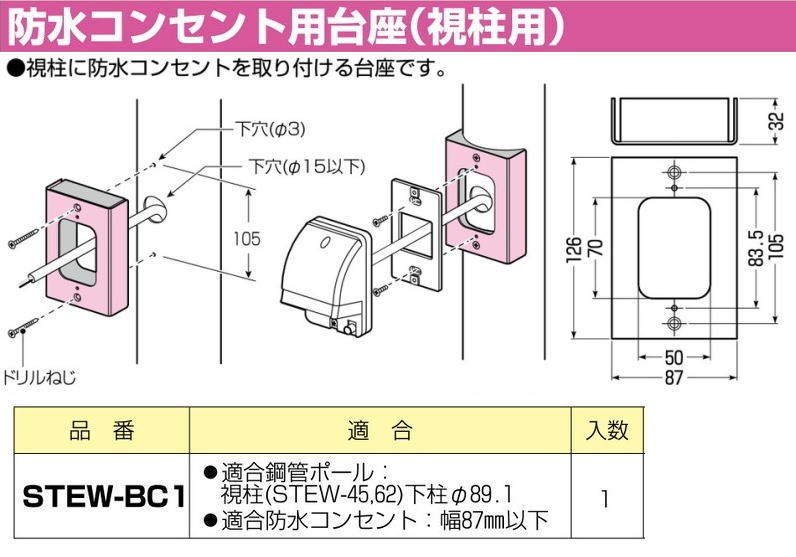 防水コンセント用台座(視柱用)

●視柱に防水コンセントを取り付ける台座です。

下穴($\phi$3)

下穴($\phi$15以下)

105

ドリルねじ

32

126

70

83.5

105

50

87

| 品　番 | 適　合 | 入数 |
|---|---|---|
| STEW-BC1 | ●適合鋼管ポール：視柱(STEW-45,62)下柱$\phi$89.1 ●適合防水コンセント：幅87㎜以下 | 1 |