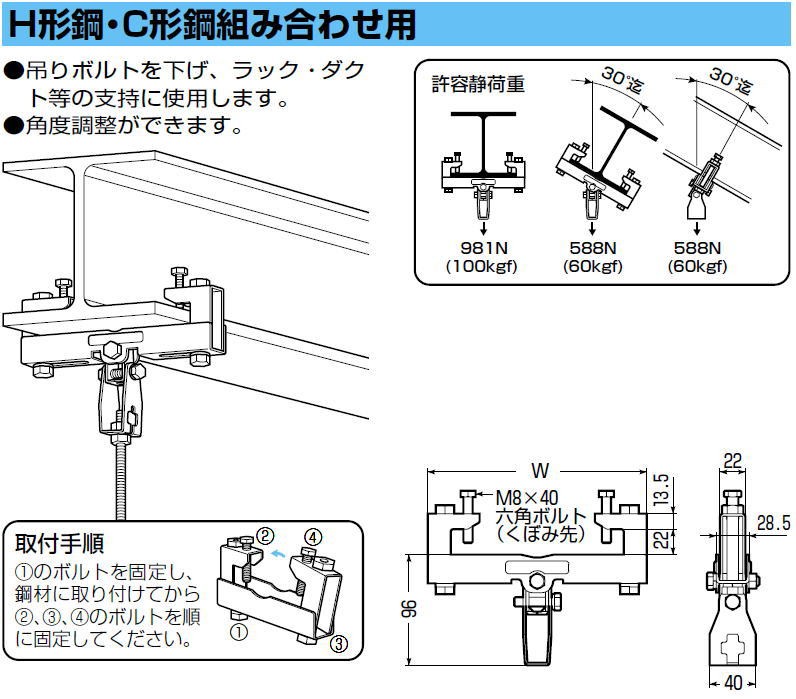 H形鋼・C形鋼組み合わせ用

●吊りボルトを下げ、ラック・ダクト等の支持に使用します。
●角度調整ができます。

許容静荷重

30°迄

30°迄

981N
(100kgf)

588N
(60kgf)

588N
(60kgf)

取付手順

①のボルトを固定し、鋼材に取り付けてから②、③、④のボルトを順に固定してください。

②

④

①

③

W

M8×40
六角ボルト
(くぼみ先)

13.5

22

96

22

28.5

40