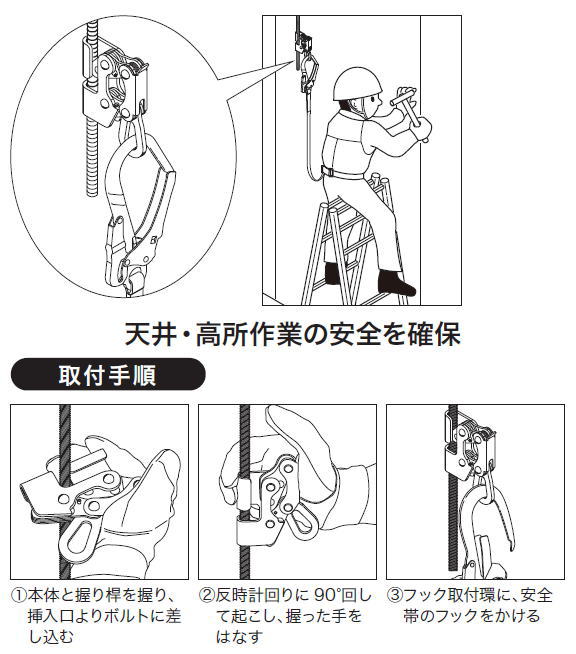 天井・高所作業の安全を確保

取付手順

①本体と握り桿を握り、挿入口よりボルトに差し込む

②反時計回りに 90°回して起こし、握った手をはなす

③フック取付環に、安全帯のフックをかける