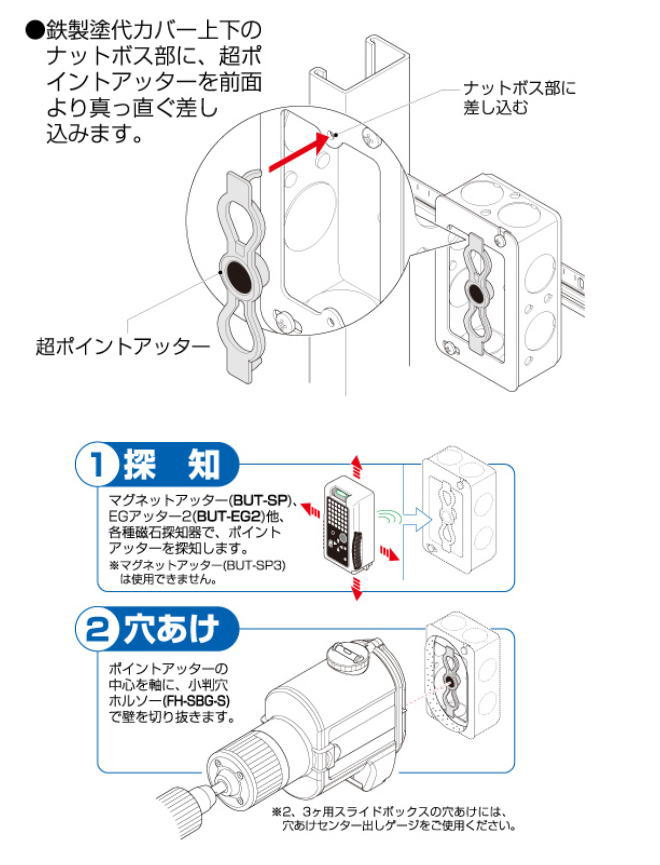 ●鉄製塗代カバー上下のナットボス部に、超ポイントアッターを前面より真っ直ぐ差し込みます。

ナットボス部に差し込む

超ポイントアッター

1 探 知

マグネットアッター(BUT-SP)、EGアッター2(BUT-EG2)他、各種磁石探知器で、ポイントアッターを探知します。
※マグネットアッター(BUT-SP3)は使用できません。

2 穴あけ

ポイントアッターの中心を軸に、小判穴ホルソー(FH-SBG-S)で壁を切り抜きます。

※2、3ヶ用スライドボックスの穴あけには、穴あけセンター出しゲージをご使用ください。