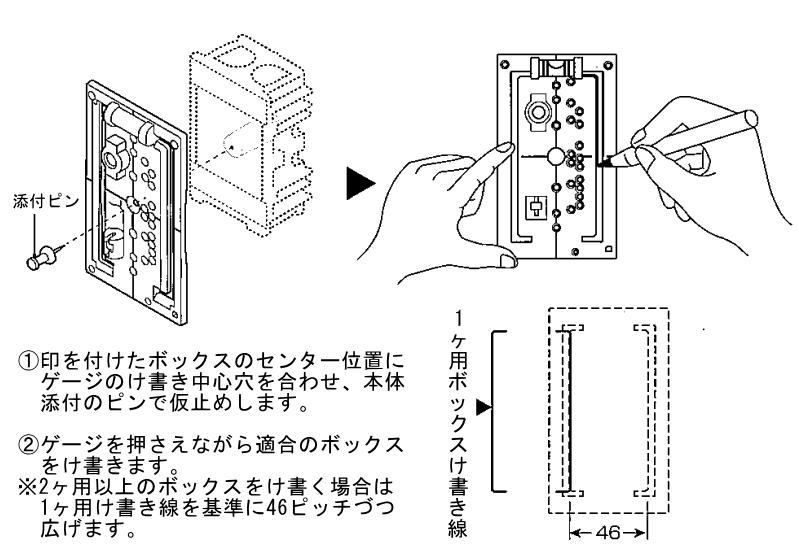 添付ピン

①印を付けたボックスのセンター位置にゲージのけ書き中心穴を合わせ、本体添付のピンで仮止めします。

②ゲージを押さえながら適合のボックスをけ書きます。
※2ヶ用以上のボックスをけ書く場合は1ヶ用け書き線を基準に46ピッチづつ広げます。

1ヶ用ボックスけ書き線

46