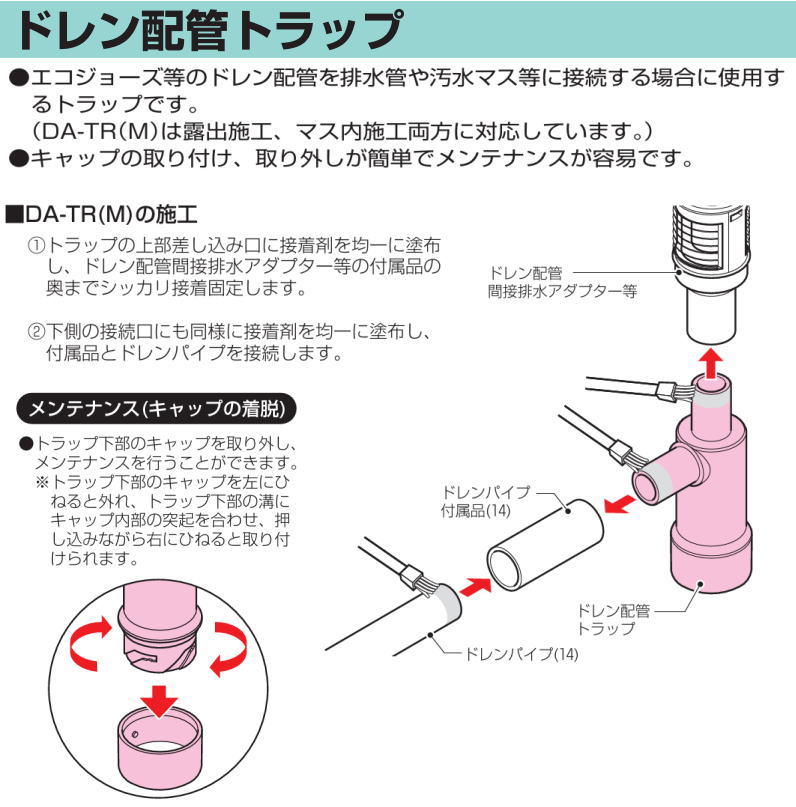 ドレン配管トラップ

●エコジョーズ等のドレン配管を排水管や汚水マス等に接続する場合に使用するトラップです。
（DA-TR(M)は露出施工、マス内施工両方に対応しています。）
●キャップの取り付け、取り外しが簡単でメンテナンスが容易です。

■DA-TR(M)の施工

①トラップの上部差し込み口に接着剤を均一に塗布し、ドレン配管間接排水アダプター等の付属品の奥までシッカリ接着固定します。

②下側の接続口にも同様に接着剤を均一に塗布し、付属品とドレンパイプを接続します。

メンテナンス(キャップの着脱)

●トラップ下部のキャップを取り外し、メンテナンスを行うことができます。
※トラップ下部のキャップを左にひねると外れ、トラップ下部の溝にキャップ内部の突起を合わせ、押し込みながら右にひねると取り付けられます。

ドレン配管
間接排水アダプター等

ドレンパイプ
付属品(14)

ドレン配管
トラップ

ドレンパイプ(14)