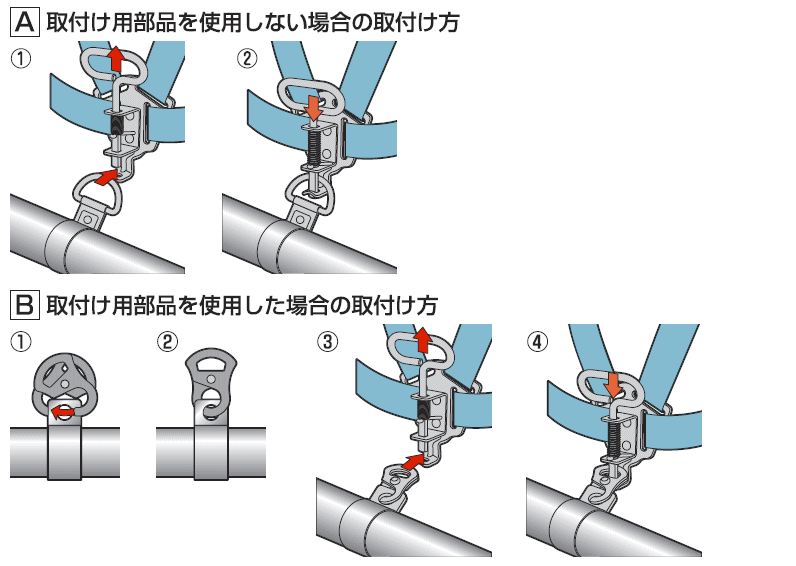 A 取付け用部品を使用しない場合の取付け方

①

②

B 取付け用部品を使用した場合の取付け方

①

②

③

④