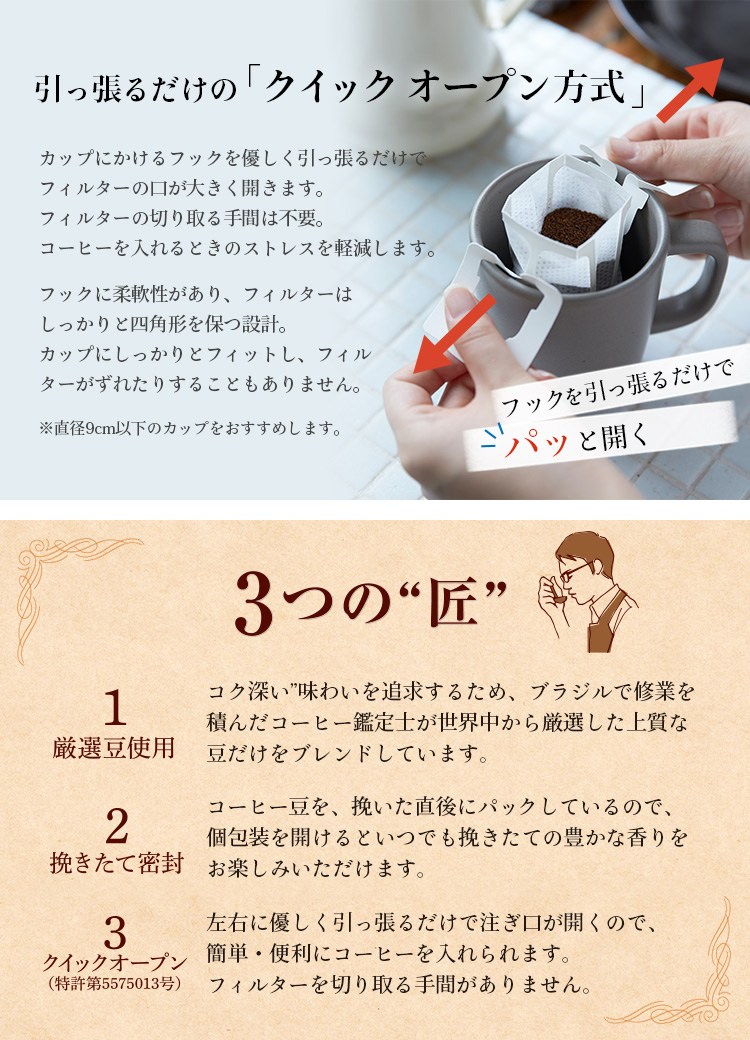 引っ張るだけの「クイック オープン方式」

カップにかけるフックを優しく引っ張るだけでフィルターの口が大きく開きます。フィルターの切り取る手間は不要。コーヒーを入れるときのストレスを軽減します。

フックに柔軟性があり、フィルターはしっかりと四角形を保つ設計。カップにしっかりとフィットし、フィルターがずれたりすることもありません。

※直径9cm以下のカップをおすすめします。

フックを引っ張るだけで
パッと開く

3つの“匠”

1
厳選豆使用

コク深い”味わいを追求するため、ブラジルで修業を積んだコーヒー鑑定士が世界中から厳選した上質な豆だけをブレンドしています。

2
挽きたて密封

コーヒー豆を、挽いた直後にパックしているので、個包装を開けるといつでも挽きたての豊かな香りをお楽しみいただけます。

3
クイックオープン
(特許第5575013号)

左右に優しく引っ張るだけで注ぎ口が開くので、簡単・便利にコーヒーを入れられます。フィルターを切り取る手間がありません。