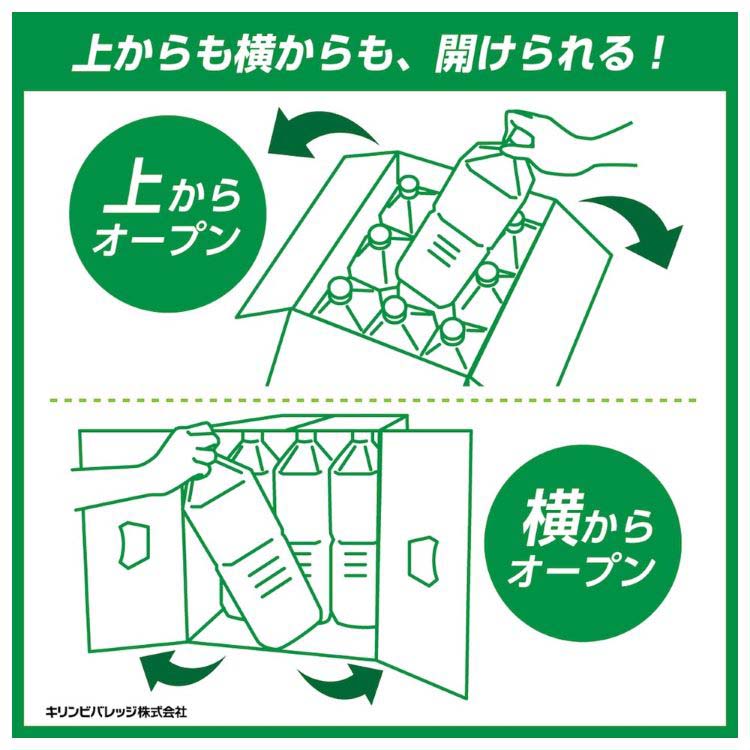 上からも横からも、開けられる！

上から
オープン

横から
オープン

キリンビバレッジ株式会社