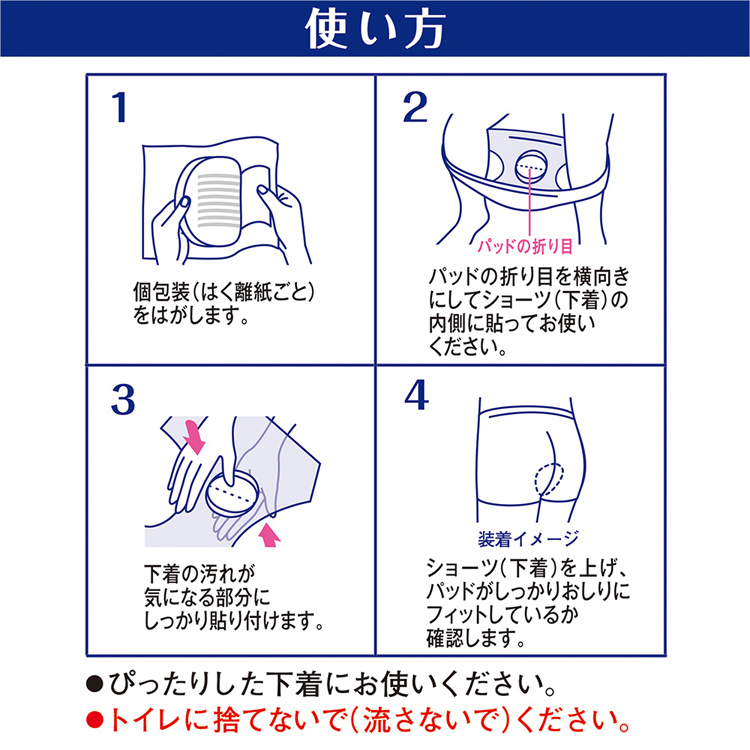 使い方

1

個包装(はく離紙ごと)をはがします。

2

パッドの折り目

パッドの折り目を横向きにしてショーツ(下着)の内側に貼ってお使いください。

3

下着の汚れが気になる部分にしっかり貼り付けます。

4

装着イメージ

ショーツ(下着)を上げ、パッドがしっかりおしりにフィットしているか確認します。

●ぴったりした下着にお使いください。
●トイレに捨てないで(流さないで)ください。