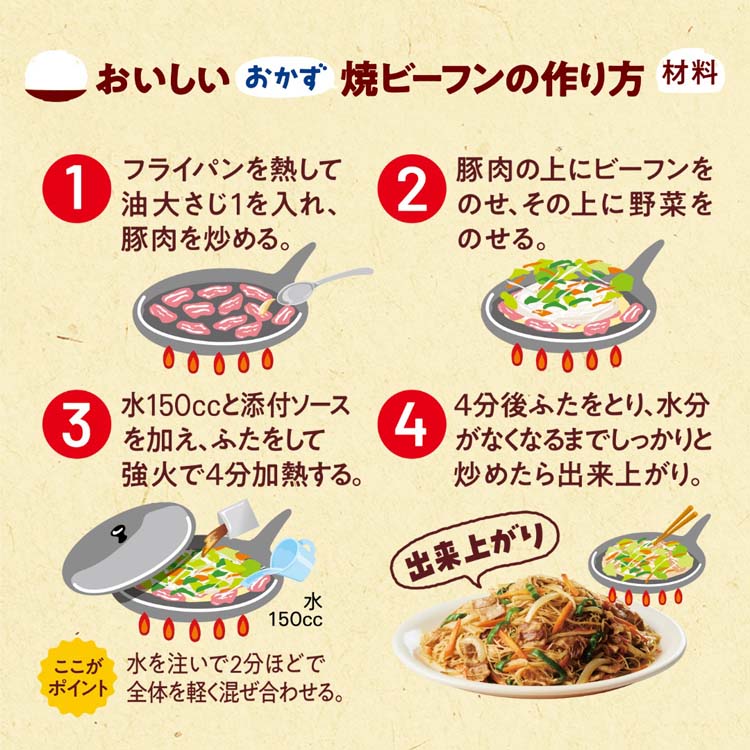 おいしい おかず 焼ビーフンの作り方 材料

1 フライパンを熱して油大さじ1を入れ、豚肉を炒める。

2 豚肉の上にビーフンをのせ、その上に野菜をのせる。

3 水150ccと添付ソースを加え、ふたをして強火で4分加熱する。

水 150cc

ここがポイント 水を注いで2分ほどで全体を軽く混ぜ合わせる。

4 4分後ふたをとり、水分がなくなるまでしっかりと炒めたら出来上がり。

出来上がり