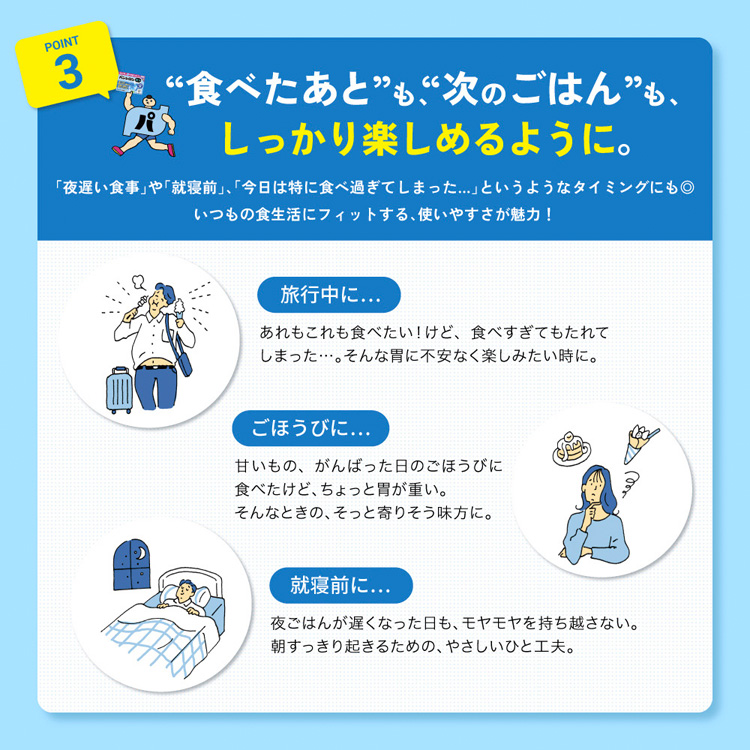 POINT 3

パ

“食べたあと”も、“次のごはん”も、
しっかり楽しめるように。

「夜遅い食事」や「就寝前」、「今日は特に食べ過ぎてしまった...」というようなタイミングにも◎
いつもの食生活にフィットする、使いやすさが魅力！

旅行中に...

あれもこれも食べたい！けど、食べすぎてもたれてしまった…。そんな胃に不安なく楽しみたい時に。

ごほうびに...

甘いもの、がんばった日のごほうびに食べたけど、ちょっと胃が重い。
そんなときの、そっと寄りそう味方に。

就寝前に...

夜ごはんが遅くなった日も、モヤモヤを持ち越さない。
朝すっきり起きるための、やさしいひと工夫。