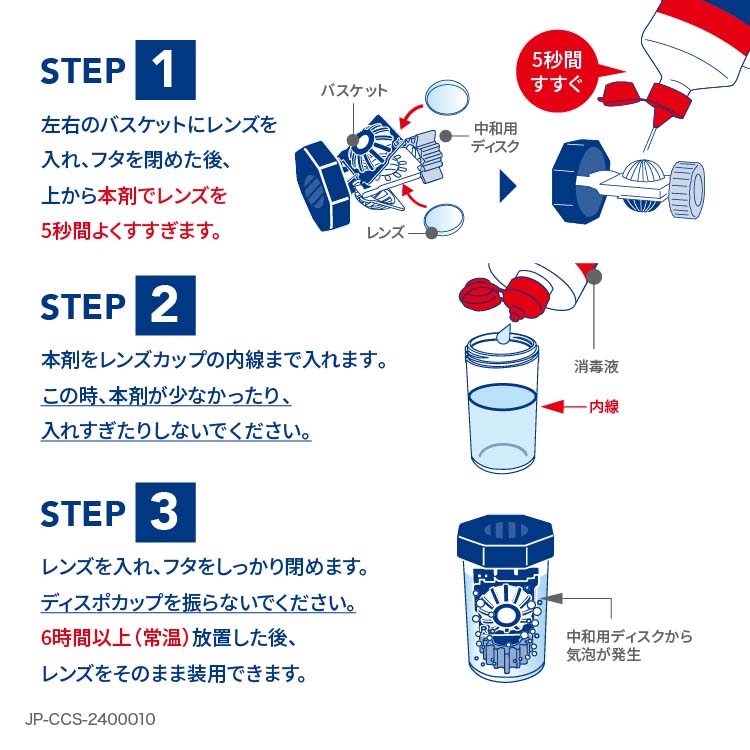 STEP 1

左右のバスケットにレンズを入れ、フタを閉めた後、上から本剤でレンズを5秒間よくすすぎます。

バスケット

中和用ディスク

レンズ

5秒間すすぐ

STEP 2

本剤をレンズカップの内線まで入れます。この時、本剤が少なかったり、入れすぎたりしないでください。

消毒液

内線

STEP 3

レンズを入れ、フタをしっかり閉めます。ディスポカップを振らないでください。6時間以上（常温）放置した後、レンズをそのまま装用できます。

中和用ディスクから気泡が発生

JP-CCS-2400010