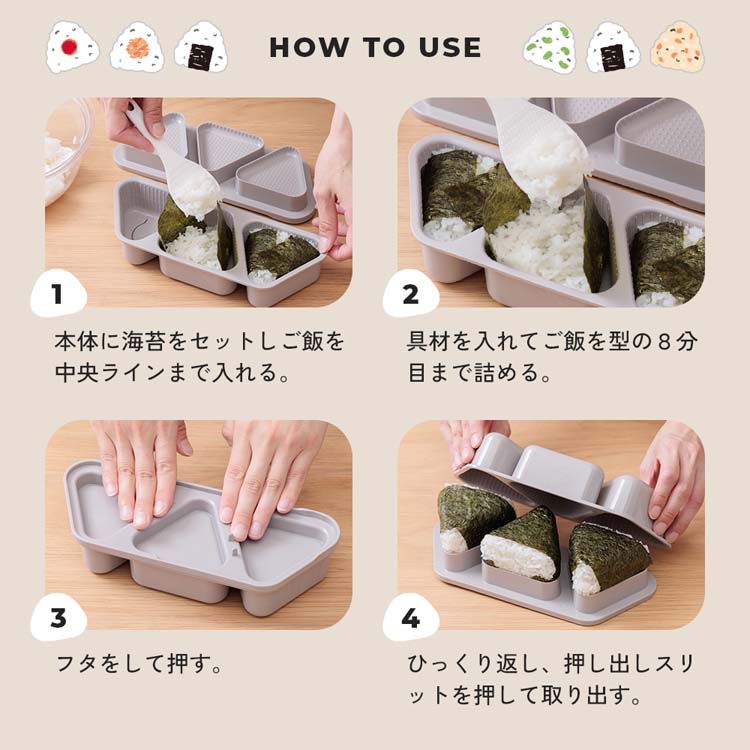 HOW TO USE

1

本体に海苔をセットしご飯を中央ラインまで入れる。

2

具材を入れてご飯を型の８分目まで詰める。

3

フタをして押す。

4

ひっくり返し、押し出しスリットを押して取り出す。