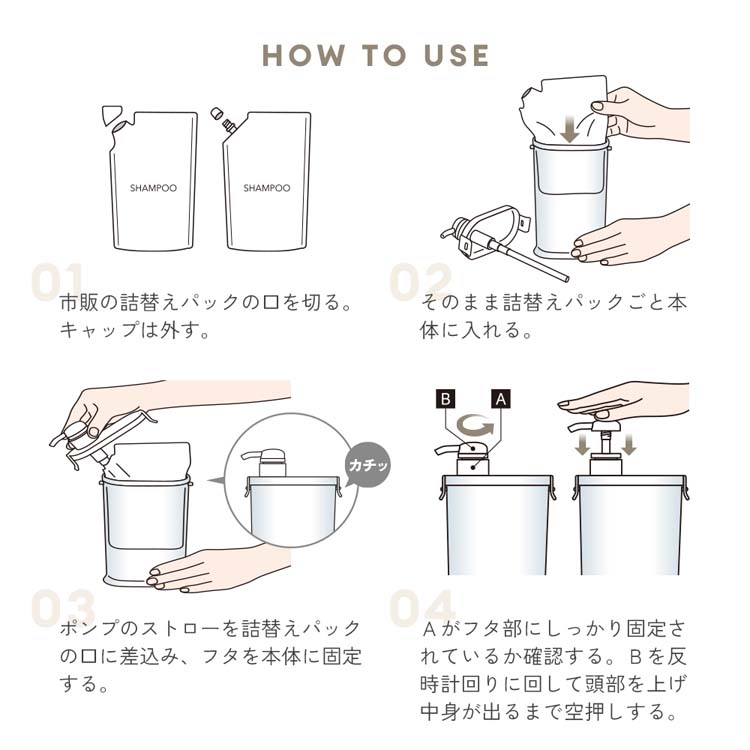 HOW TO USE

SHAMPOO

SHAMPOO

01

市販の詰替えパックの口を切る。キャップは外す。

02

そのまま詰替えパックごと本体に入れる。

カチッ

03

ポンプのストローを詰替えパックの口に差込み、フタを本体に固定する。

B

A

04

Aがフタ部にしっかり固定されているか確認する。Bを反時計回りに回して頭部を上げ中身が出るまで空押しする。