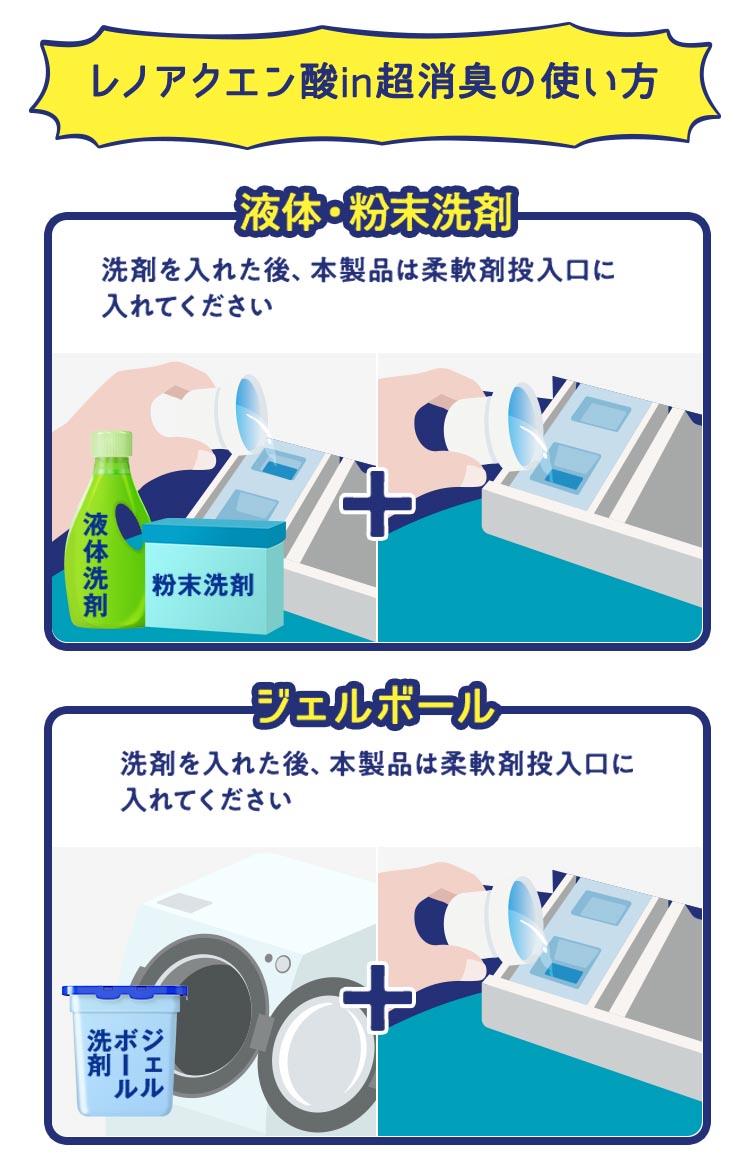 レノアクエン酸in超消臭の使い方

液体・粉末洗剤

洗剤を入れた後、本製品は柔軟剤投入口に入れてください

液体洗剤

粉末洗剤

ジェルボール

洗剤を入れた後、本製品は柔軟剤投入口に入れてください

ジェルボール洗剤