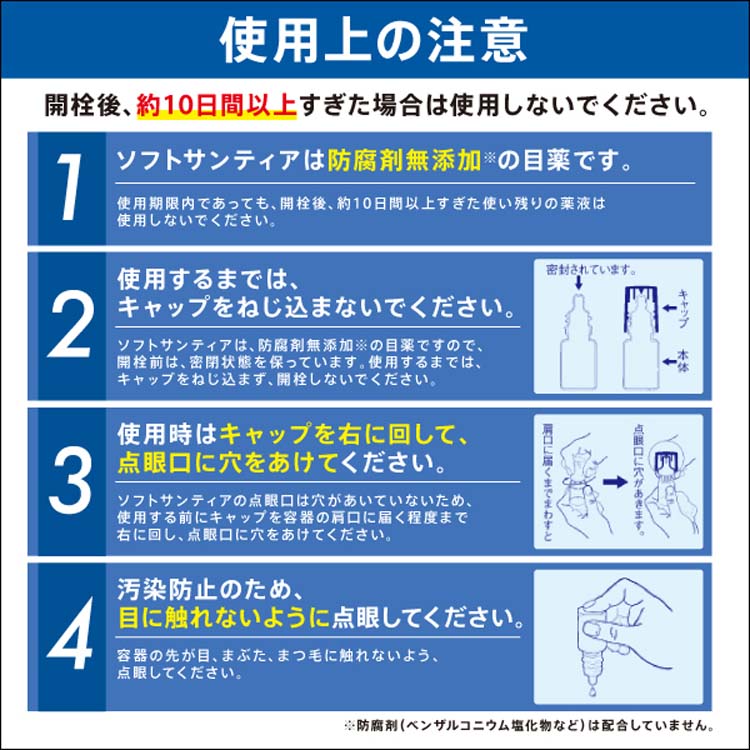 使用上の注意

開栓後、約10日間以上すぎた場合は使用しないでください。

1

ソフトサンティアは防腐剤無添加※の目薬です。

使用期限内であっても、開栓後、約10日間以上すぎた使い残りの薬液は使用しないでください。

2

使用するまでは、キャップをねじ込まないでください。

ソフトサンティアは、防腐剤無添加※の目薬ですので、開栓前は、密閉状態を保っています。使用するまでは、キャップをねじ込まず、開栓しないでください。

密封されています。

キャップ

本体

3

使用時はキャップを右に回して、点眼口に穴をあけてください。

ソフトサンティアの点眼口は穴があいていないため、使用する前にキャップを容器の肩口に届く程度まで右に回し、点眼口に穴をあけてください。

肩口に届くまでまわすと

点眼口に穴があきます。

4

汚染防止のため、目に触れないように点眼してください。

容器の先が目、まぶた、まつ毛に触れないよう、点眼してください。

※防腐剤（ベンザルコニウム塩化物など）は配合していません。