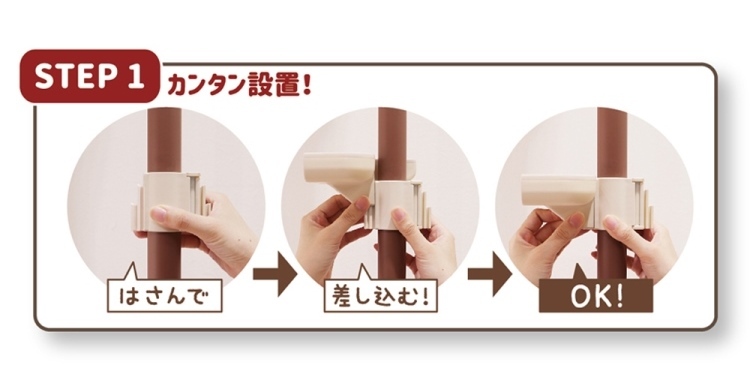 STEP 1 カンタン設置!

はさんで

差し込む!

OK!