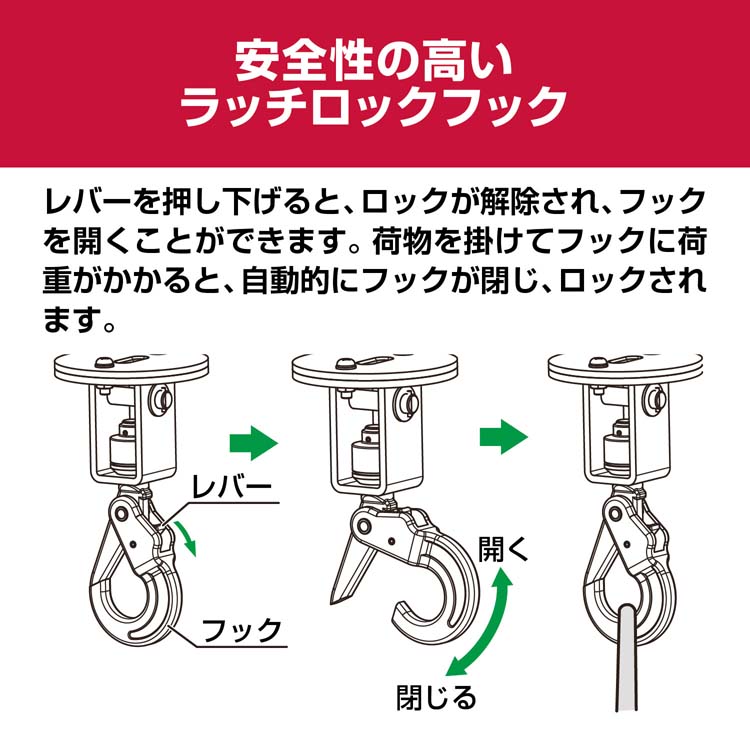 安全性の高い
ラッチロックフック

レバーを押し下げると、ロックが解除され、フックを開くことができます。荷物を掛けてフックに荷重がかかると、自動的にフックが閉じ、ロックされます。

レバー
フック
開く
閉じる