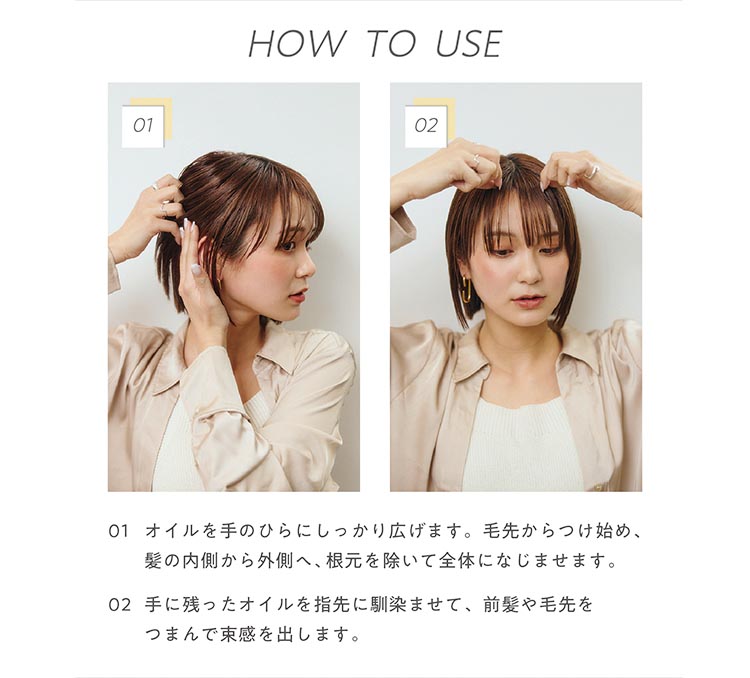 HOW TO USE

01

02

01 オイルを手のひらにしっかり広げます。毛先からつけ始め、髪の内側から外側へ、根元を除いて全体になじませます。

02 手に残ったオイルを指先に馴染ませて、前髪や毛先をつまんで束感を出します。