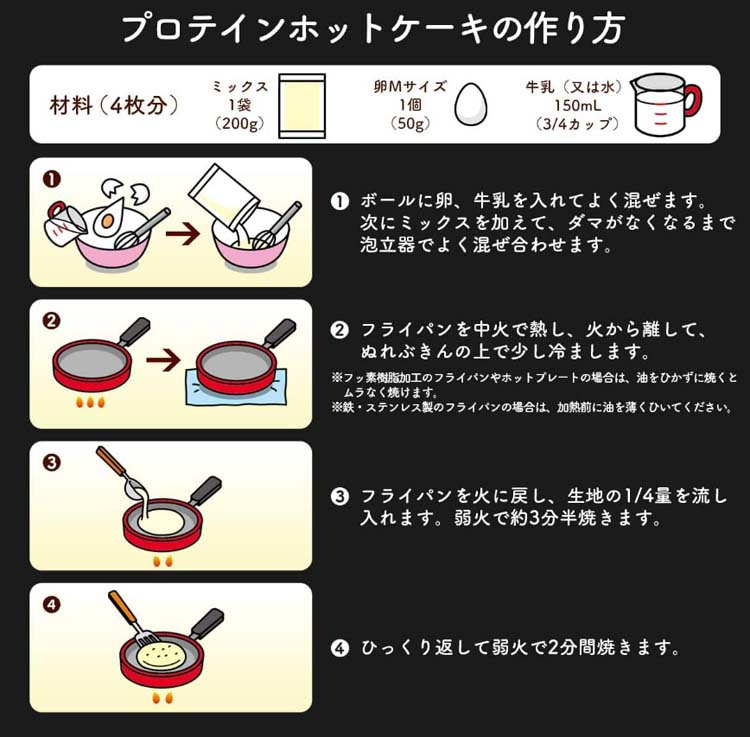 プロテインホットケーキの作り方

材料（4枚分）

ミックス
1袋
（200g）

卵Mサイズ
1個
（50g）

牛乳（又は水）
150mL
（3/4カップ）

❶

❶ ボールに卵、牛乳を入れてよく混ぜます。次にミックスを加えて、ダマがなくなるまで泡立器でよく混ぜ合わせます。

❷

❷ フライパンを中火で熱し、火から離して、ぬれぶきんの上で少し冷まします。

※フッ素樹脂加工のフライパンやホットプレートの場合は、油をひかずに焼くとムラなく焼けます。
※鉄・ステンレス製のフライパンの場合は、加熱前に油を薄くひいてください。

❸

❸ フライパンを火に戻し、生地の1/4量を流し入れます。弱火で約3分半焼きます。

❹

❹ ひっくり返して弱火で2分間焼きます。