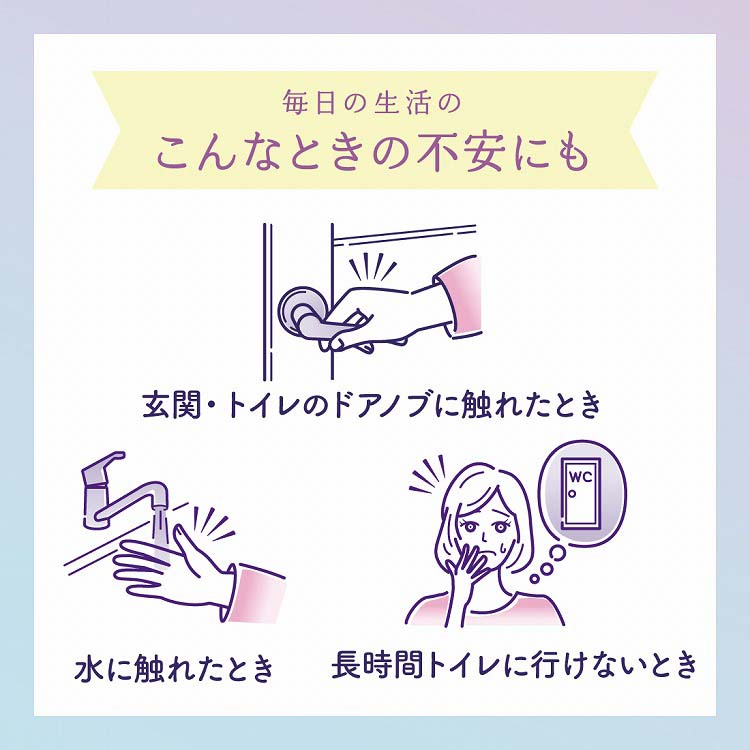 毎日の生活の
こんなときの不安にも

玄関・トイレのドアノブに触れたとき

WC

水に触れたとき

長時間トイレに行けないとき