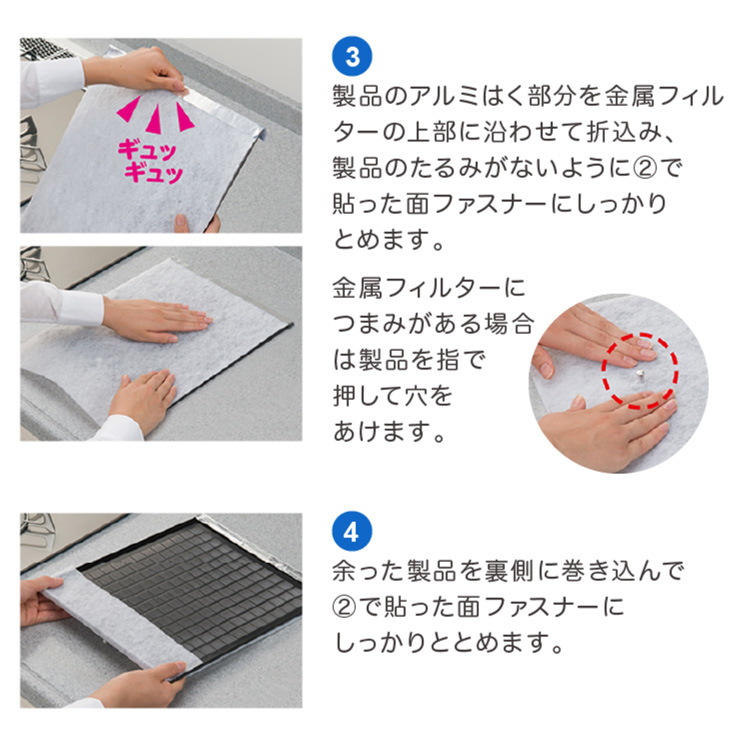 ギュッ
ギュッ

3
製品のアルミはく部分を金属フィルターの上部に沿わせて折込み、製品のたるみがないように②で貼った面ファスナーにしっかりとめます。

金属フィルターにつまみがある場合は製品を指で押して穴をあけます。

4
余った製品を裏側に巻き込んで②で貼った面ファスナーにしっかりととめます。