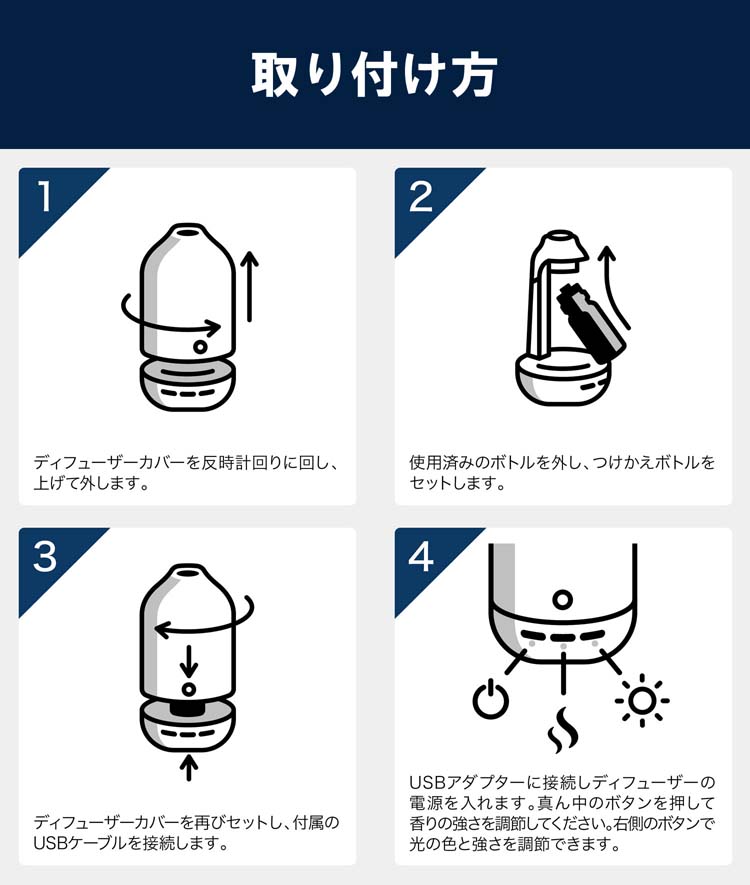 取り付け方

1

ディフューザーカバーを反時計回りに回し、上げて外します。

2

使用済みのボトルを外し、つけかえボトルをセットします。

3

ディフューザーカバーを再びセットし、付属のUSBケーブルを接続します。

4

USBアダプターに接続しディフューザーの電源を入れます。真ん中のボタンを押して香りの強さを調節してください。右側のボタンで光の色と強さを調節できます。